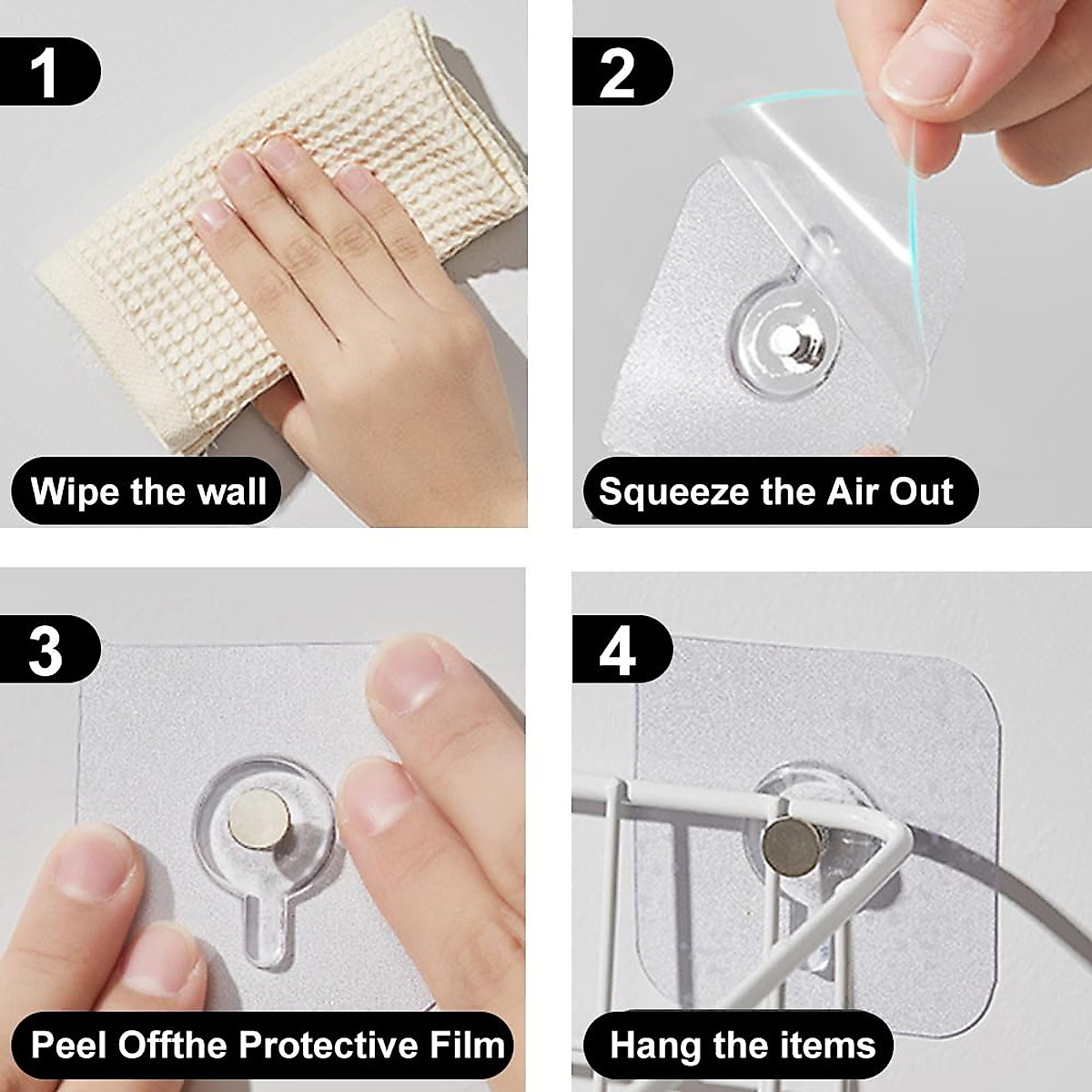 1

Wipe the wall

2

Squeeze the Air Out

3

Peel Offthe Protective Film

4

Hang the items