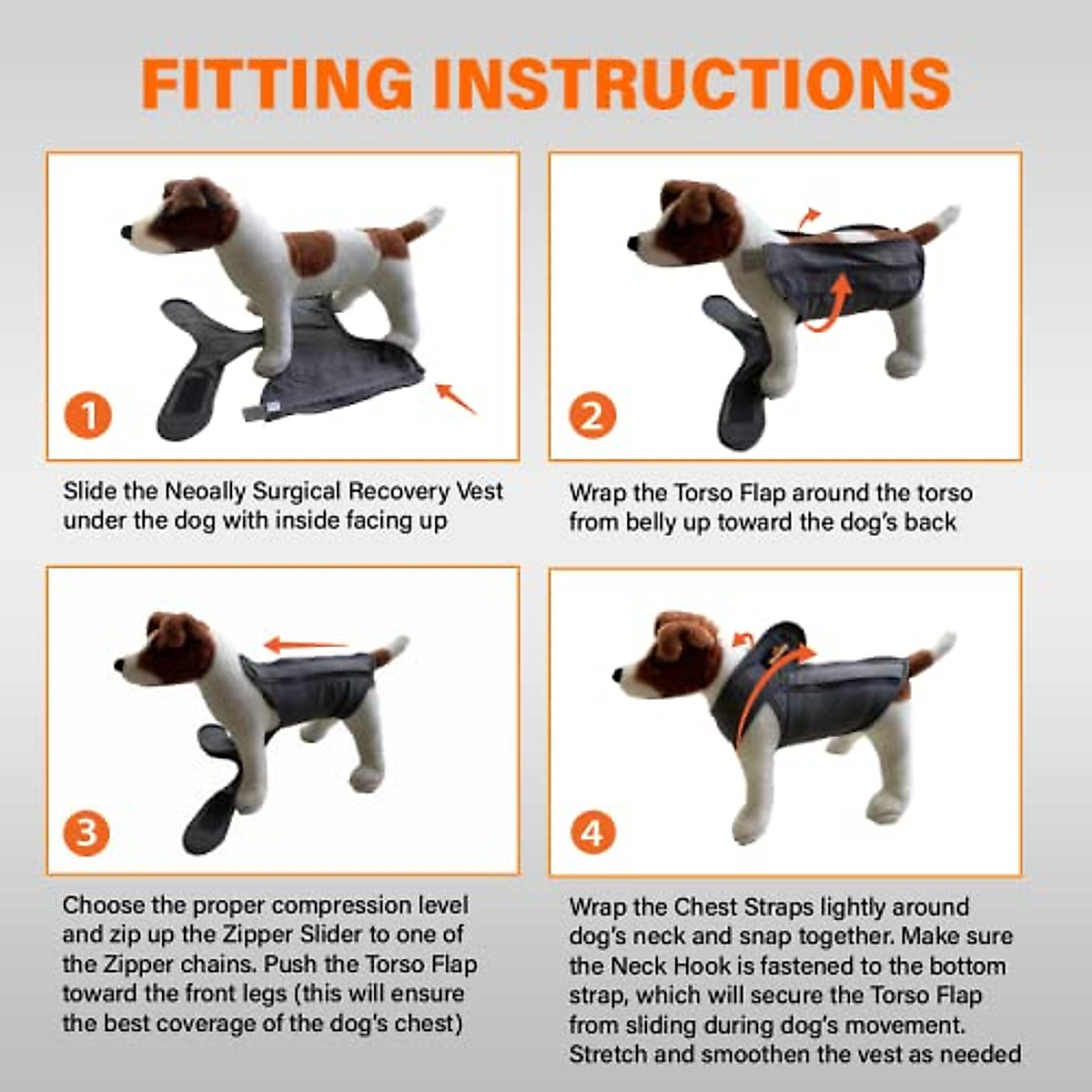 FITTING INSTRUCTIONS

1

Slide the Neoally Surgical Recovery Vest under the dog with inside facing up

2

Wrap the Torso Flap around the torso from belly up toward the dog's back

3

Choose the proper compression level and zip up the Zipper Slider to one of the Zipper chains. Push the Torso Flap toward the front legs (this will ensure the best coverage of the dog's chest)

4

Wrap the Chest Straps lightly around dog's neck and snap together. Make sure the Neck Hook is fastened to the bottom strap, which will secure the Torso Flap from sliding during dog's movement. Stretch and smoothen the vest as needed