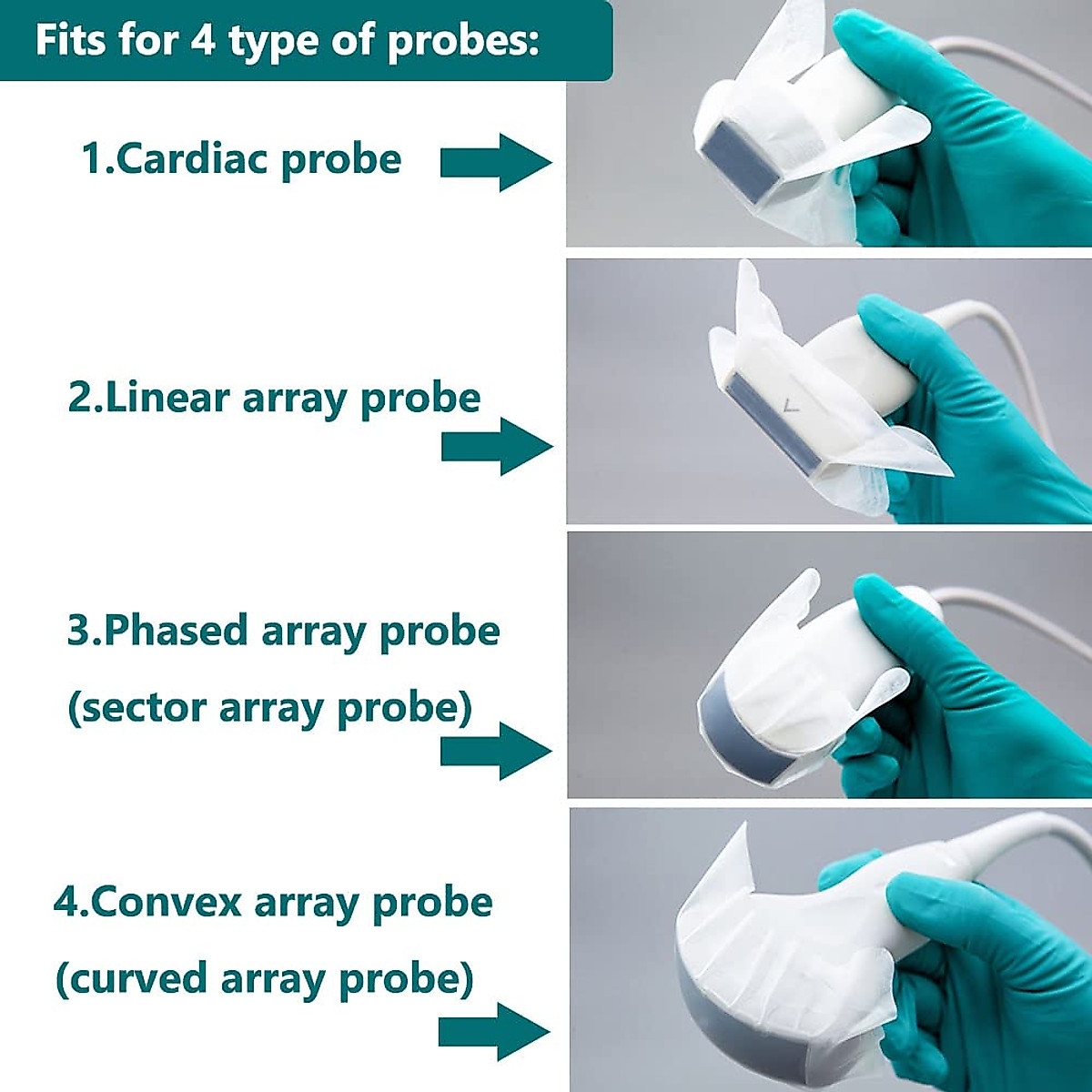 Fits for 4 type of probes:

1.Cardiac probe

2.Linear array probe

3.Phased array probe
(sector array probe)

4.Convex array probe
(curved array probe)