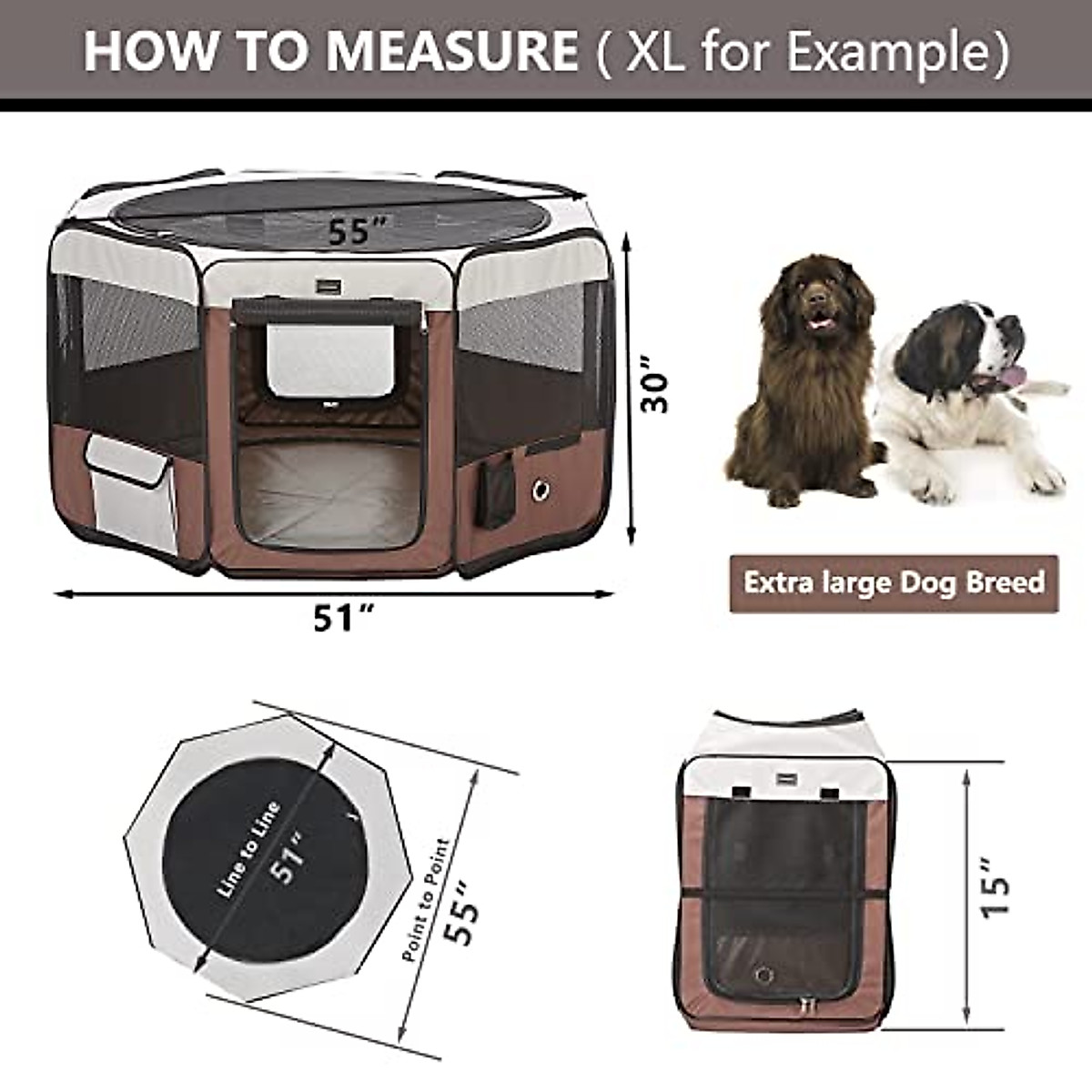 HOW TO MEASURE ( XL for Example)

55"

30"

51"

Extra large Dog Breed

Line to Line
51"

Point to Point
55"

15"