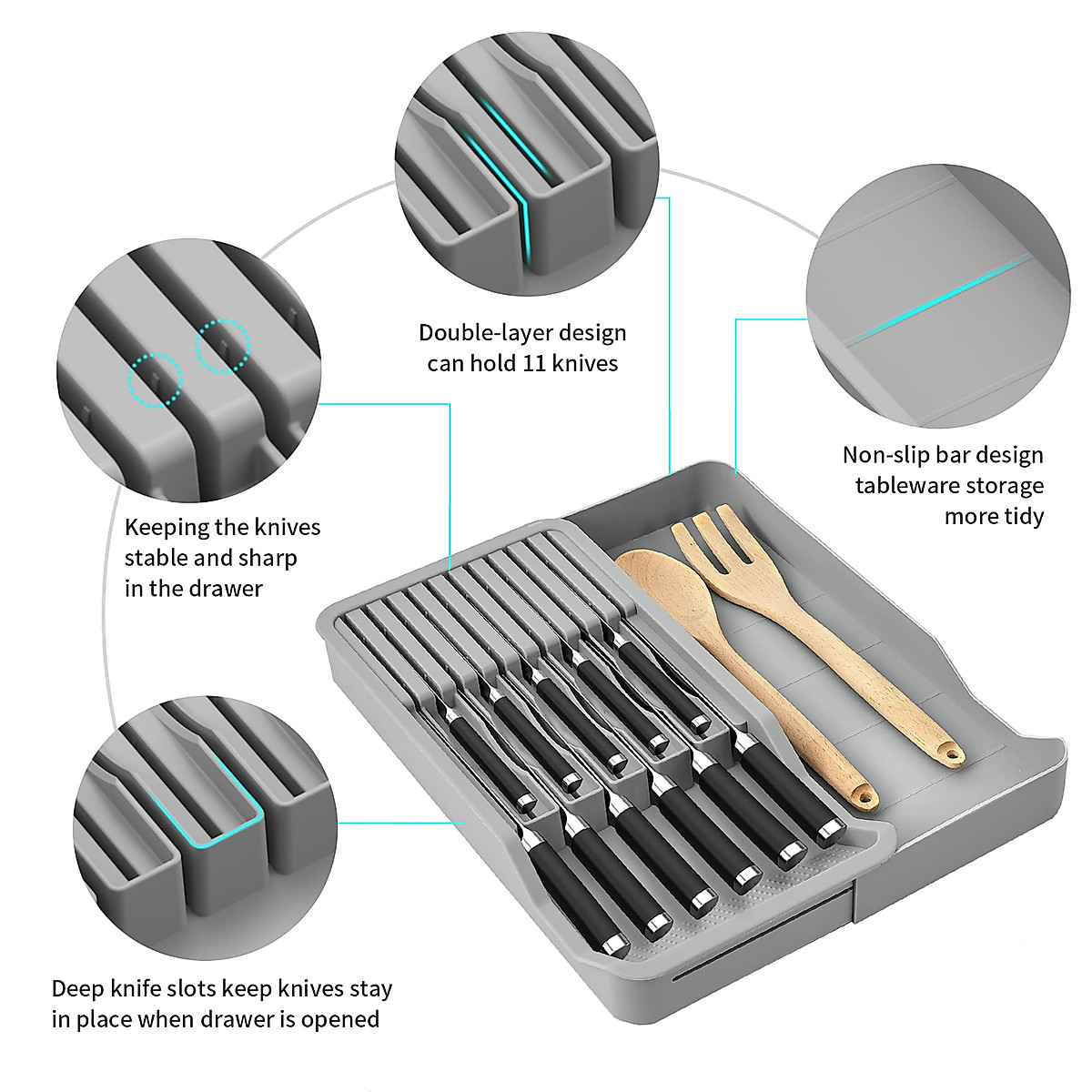 Double-layer design can hold 11 knives

Non-slip bar design tableware storage more tidy

Keeping the knives stable and sharp in the drawer

Deep knife slots keep knives stay in place when drawer is opened