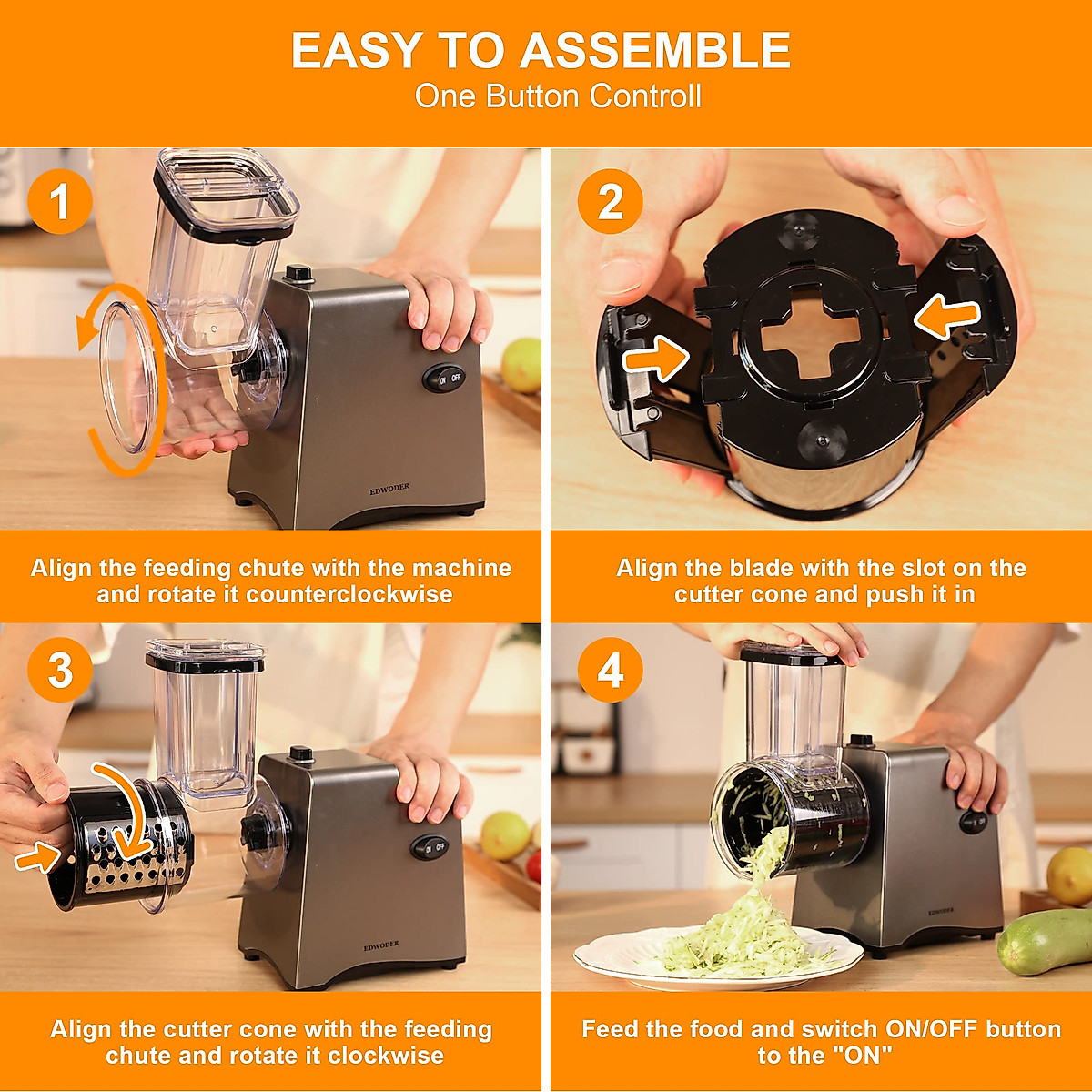 EASY TO ASSEMBLE
One Button Controll

1

ON OFF

EDWODER

Align the feeding chute with the machine and rotate it counterclockwise

2

Align the blade with the slot on the cutter cone and push it in

3

ON OFF

EDWODER

Align the cutter cone with the feeding chute and rotate it clockwise

4

EDWODER

Feed the food and switch ON/OFF button to the "ON"