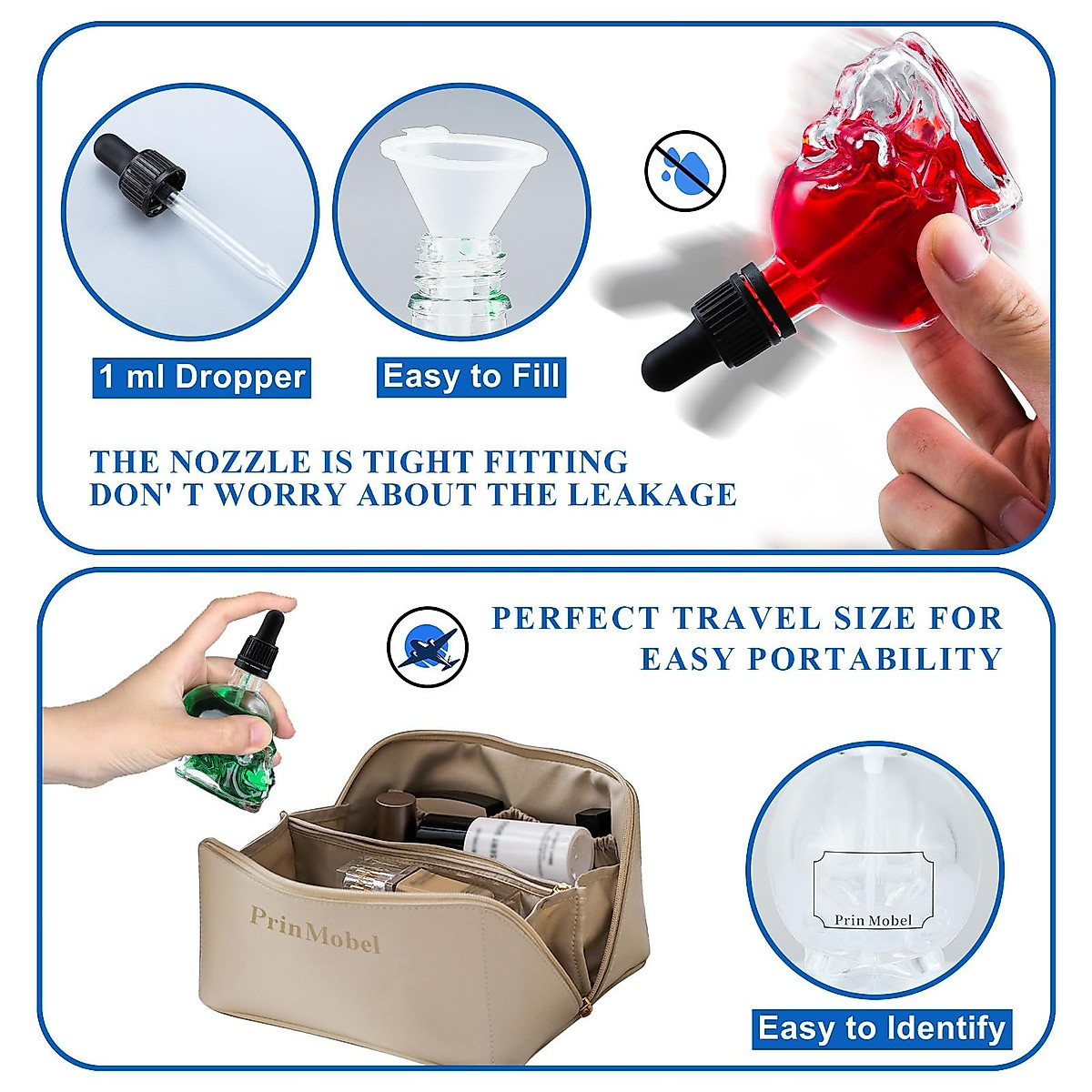 1 ml Dropper

Easy to Fill

THE NOZZLE IS TIGHT FITTING
DON' T WORRY ABOUT THE LEAKAGE

PERFECT TRAVEL SIZE FOR
EASY PORTABILITY

PrinMobel

Prin Mobel

Easy to Identify