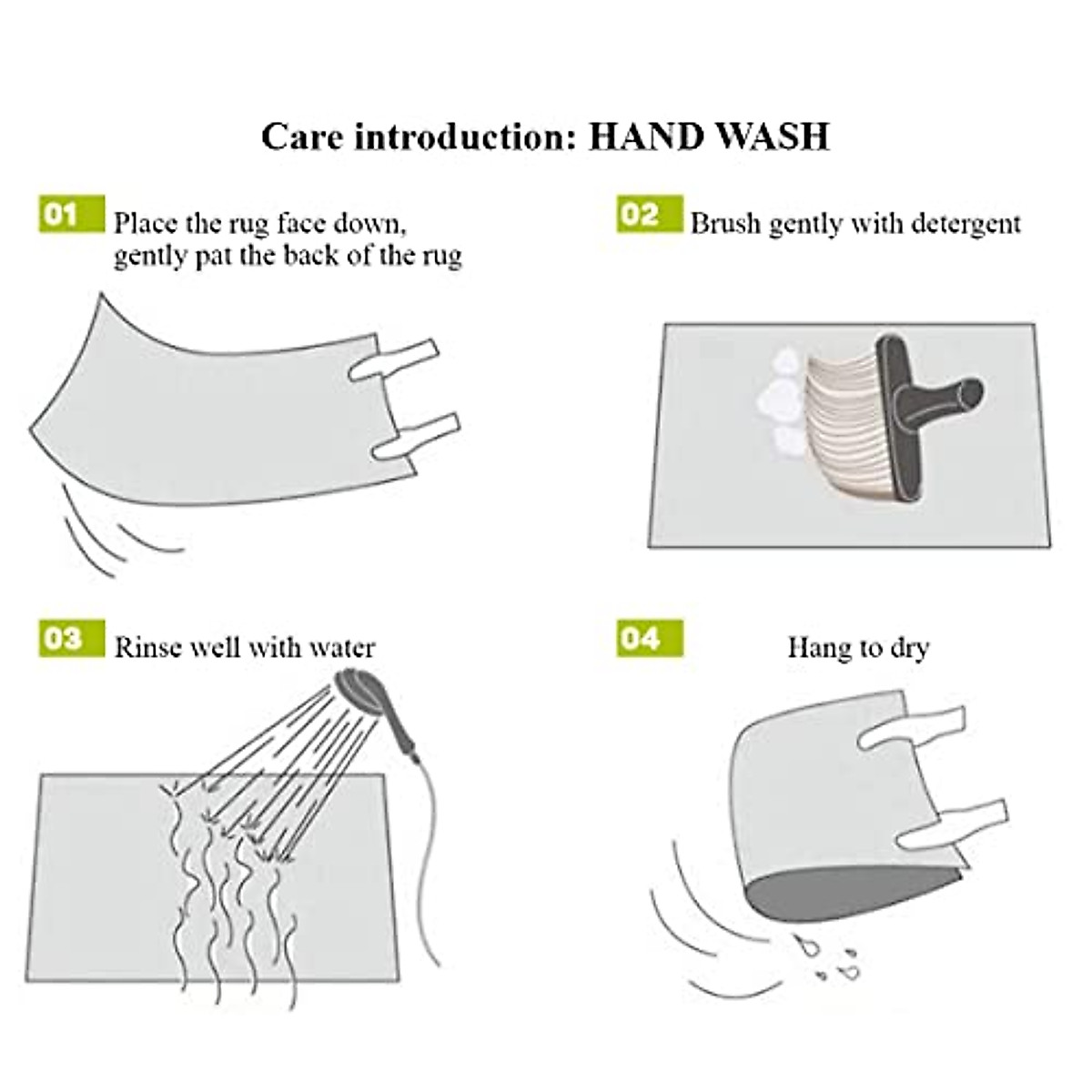 Care introduction: HAND WASH

01 Place the rug face down, gently pat the back of the rug

02 Brush gently with detergent

03 Rinse well with water

04 Hang to dry