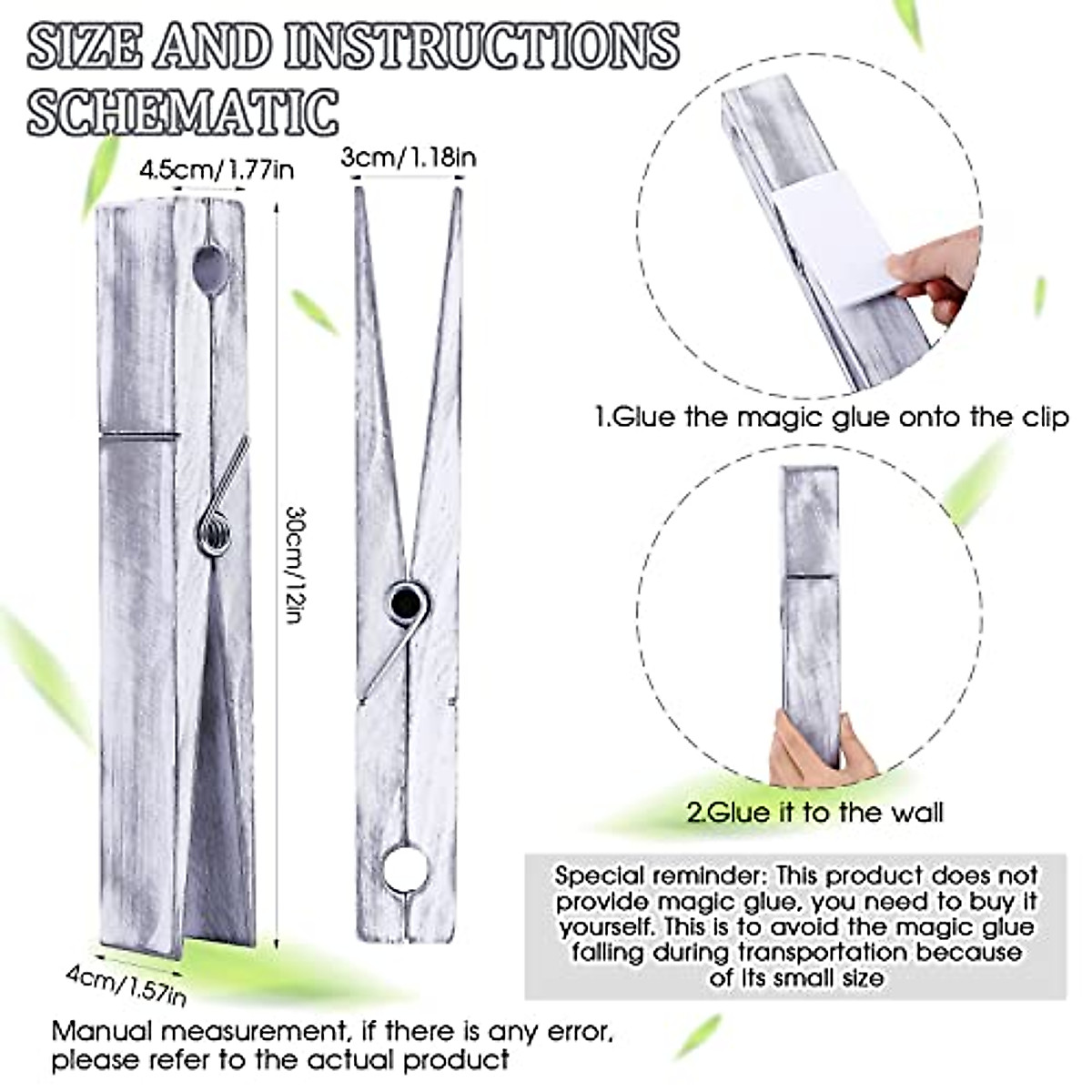 SIZE AND INSTRUCTIONS SCHEMATIC

4.5cm/1.77in

3cm/1.18in

30cm/12in

4cm/1.57in

1.Glue the magic glue onto the clip

2.Glue it to the wall

Special reminder: This product does not provide magic glue, you need to buy it yourself. This is to avoid the magic glue falling during transportation because of its small size

Manual measurement, if there is any error, please refer to the actual product