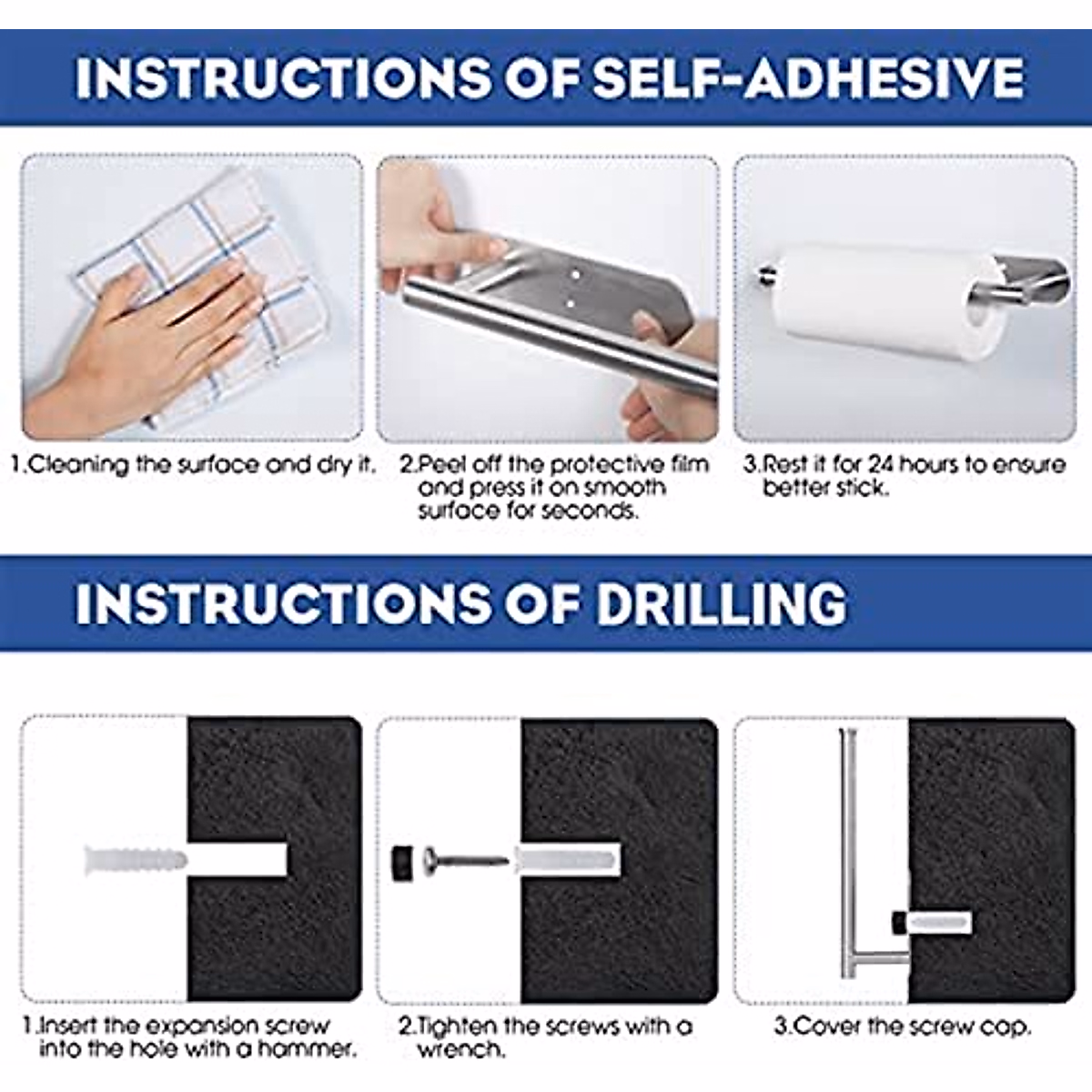 INSTRUCTIONS OF SELF-ADHESIVE

1.Cleaning the surface and dry it.

2.Peel off the protective film and press it on smooth surface for seconds.

3.Rest it for 24 hours to ensure better stick.

INSTRUCTIONS OF DRILLING

1.Insert the expansion screw into the hole with a hammer.

2.Tighten the screws with a wrench.

3.Cover the screw cap.