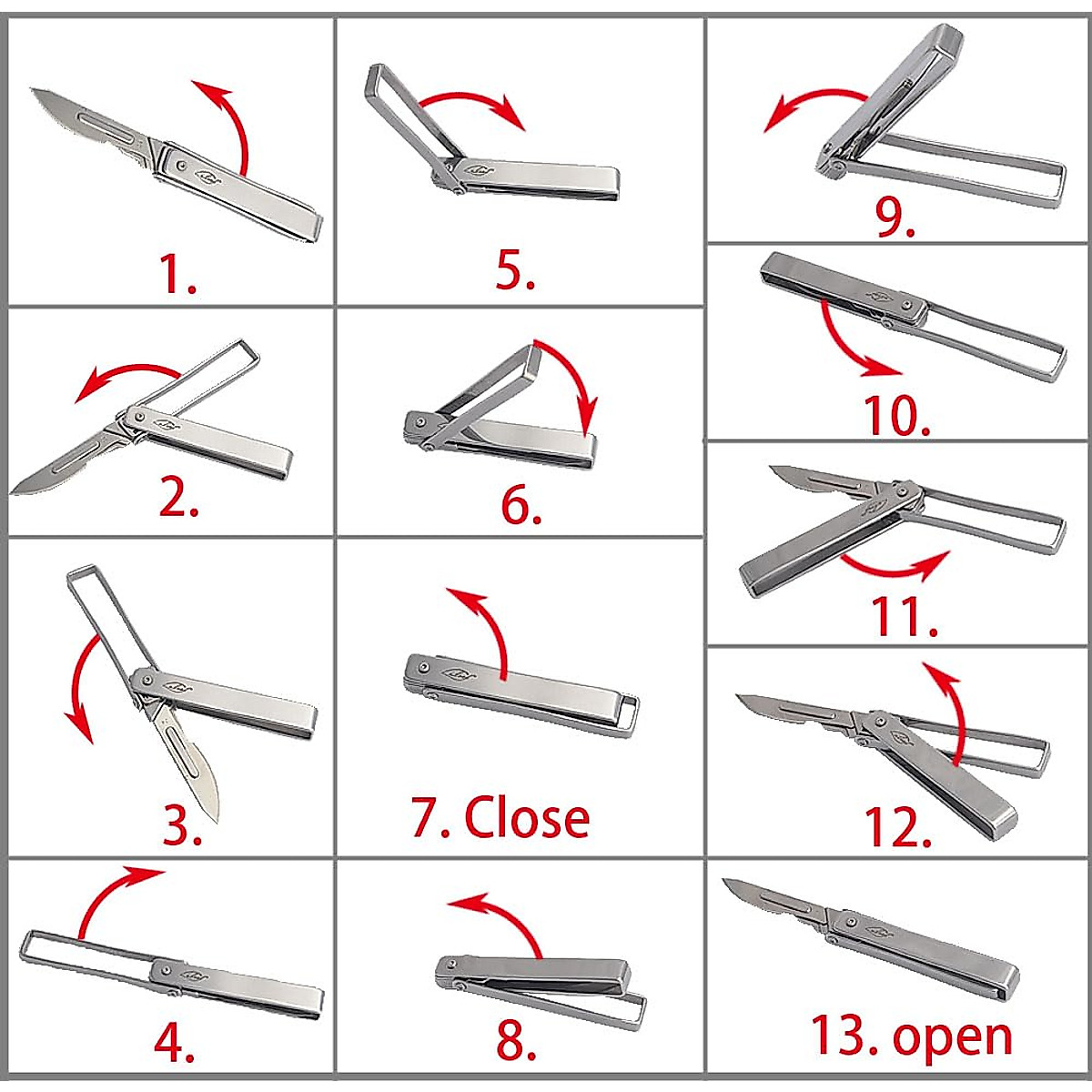 1.

2.

3.

4.

5.

6.

7. Close

8.

9.

10.

11.

12.

13. open