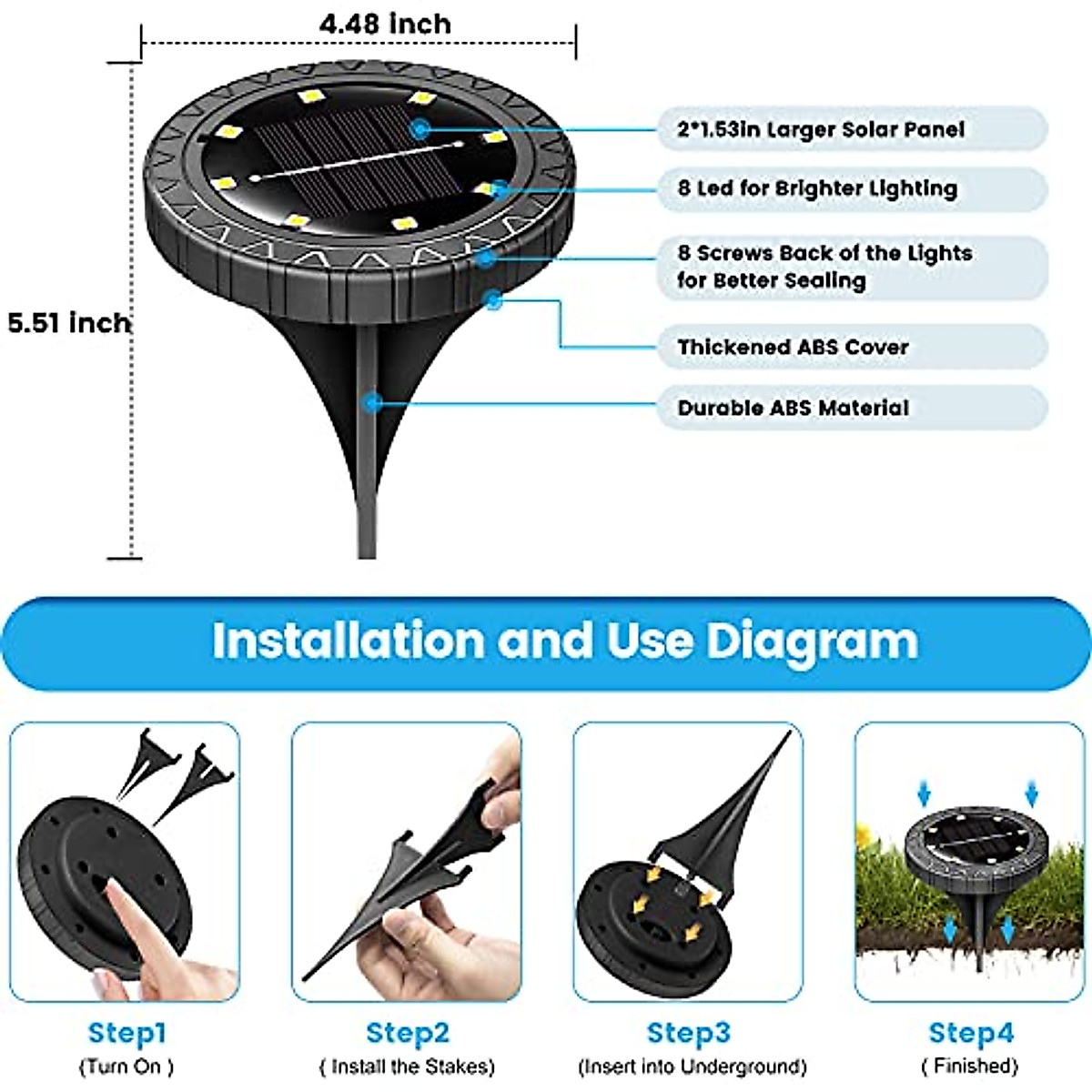 4.48 inch

5.51 inch

2*1.53in Larger Solar Panel

8 Led for Brighter Lighting

8 Screws Back of the Lights for Better Sealing

Thickened ABS Cover

Durable ABS Material

Installation and Use Diagram

Step1
(Turn On )

Step2
( Install the Stakes)

Step3
(Insert into Underground)

Step4
( Finished)