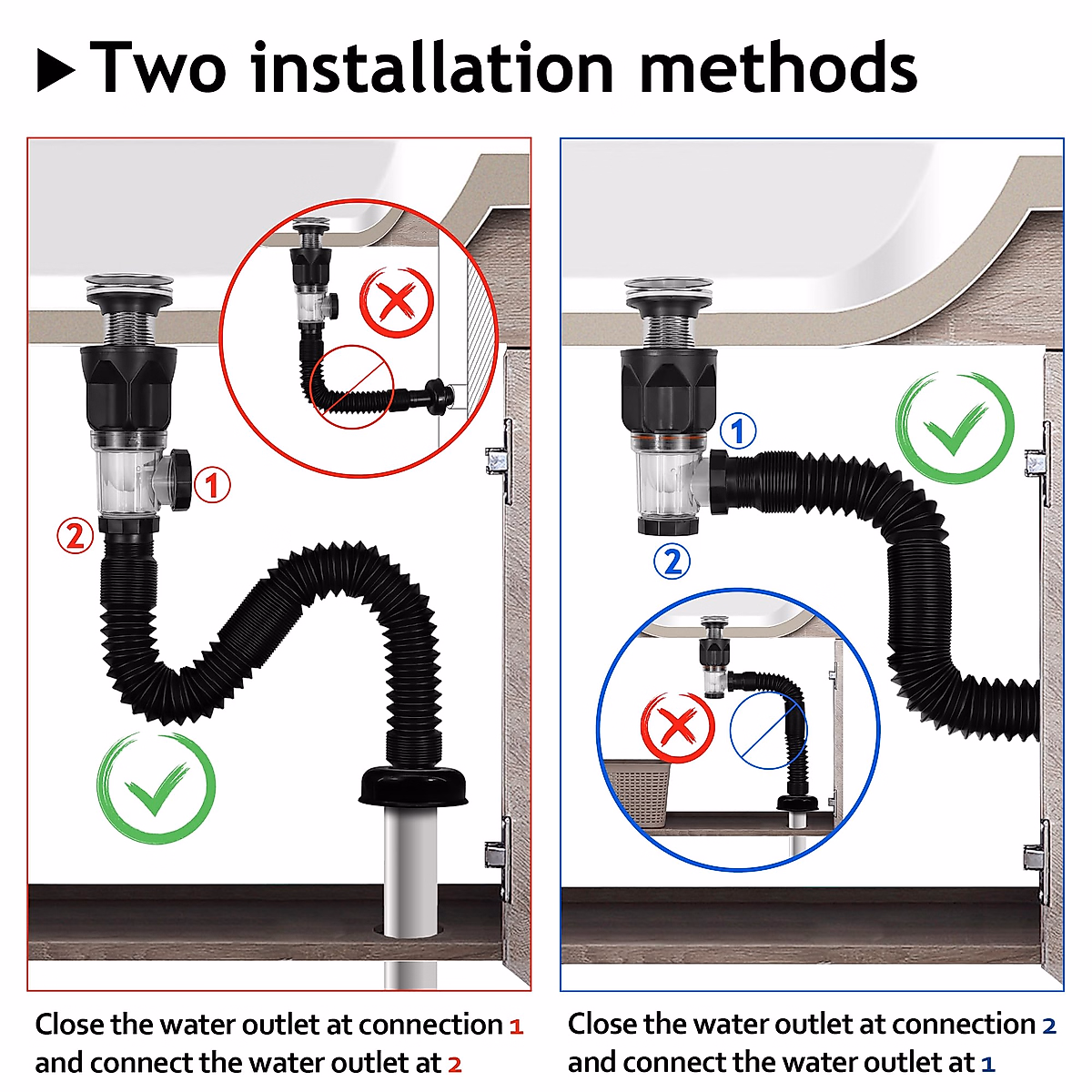 ▶ Two installation methods

1
2

Close the water outlet at connection 1 and connect the water outlet at 2

1
2

Close the water outlet at connection 2 and connect the water outlet at 1