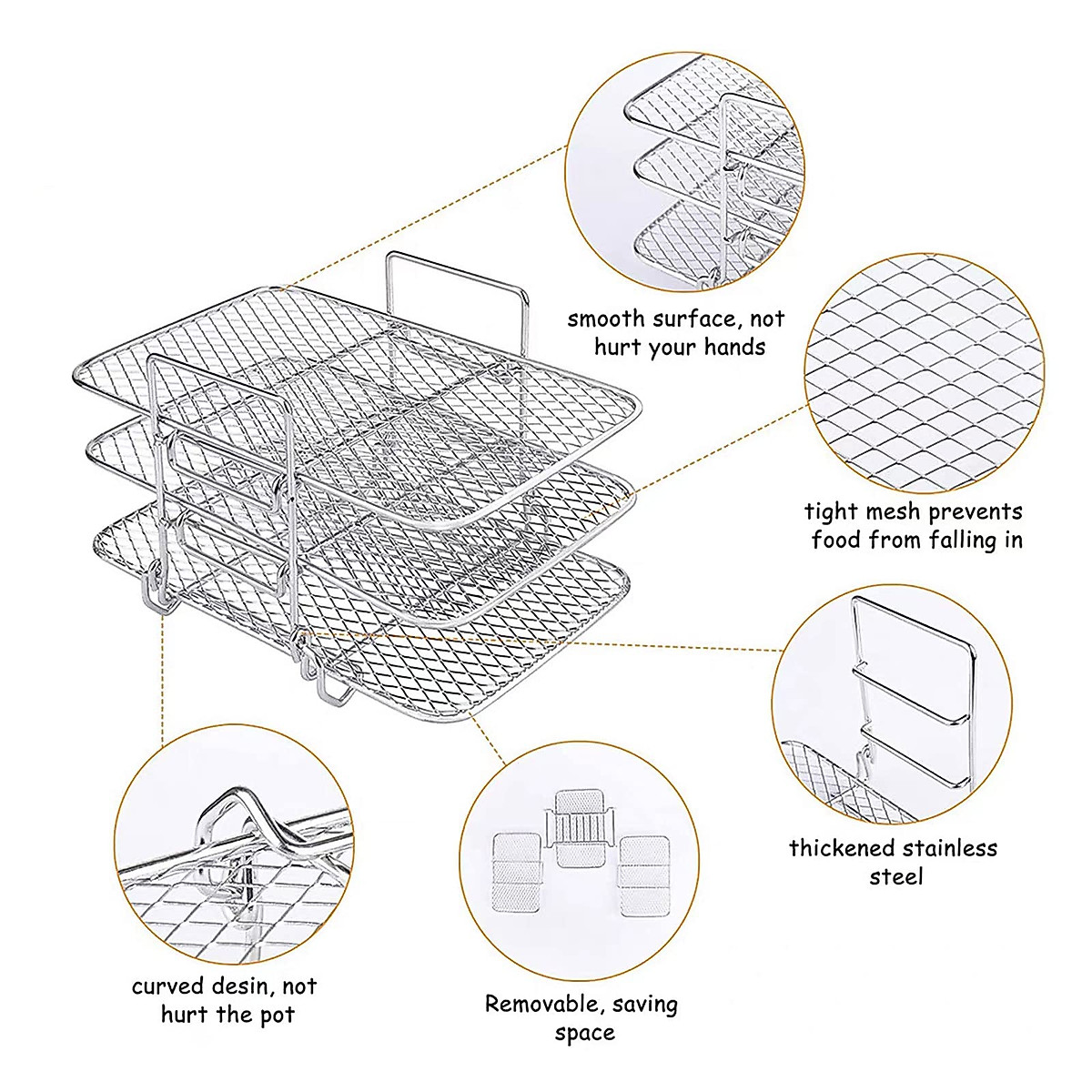 smooth surface, not hurt your hands

tight mesh prevents food from falling in

thickened stainless steel

curved desin, not hurt the pot

Removable, saving space