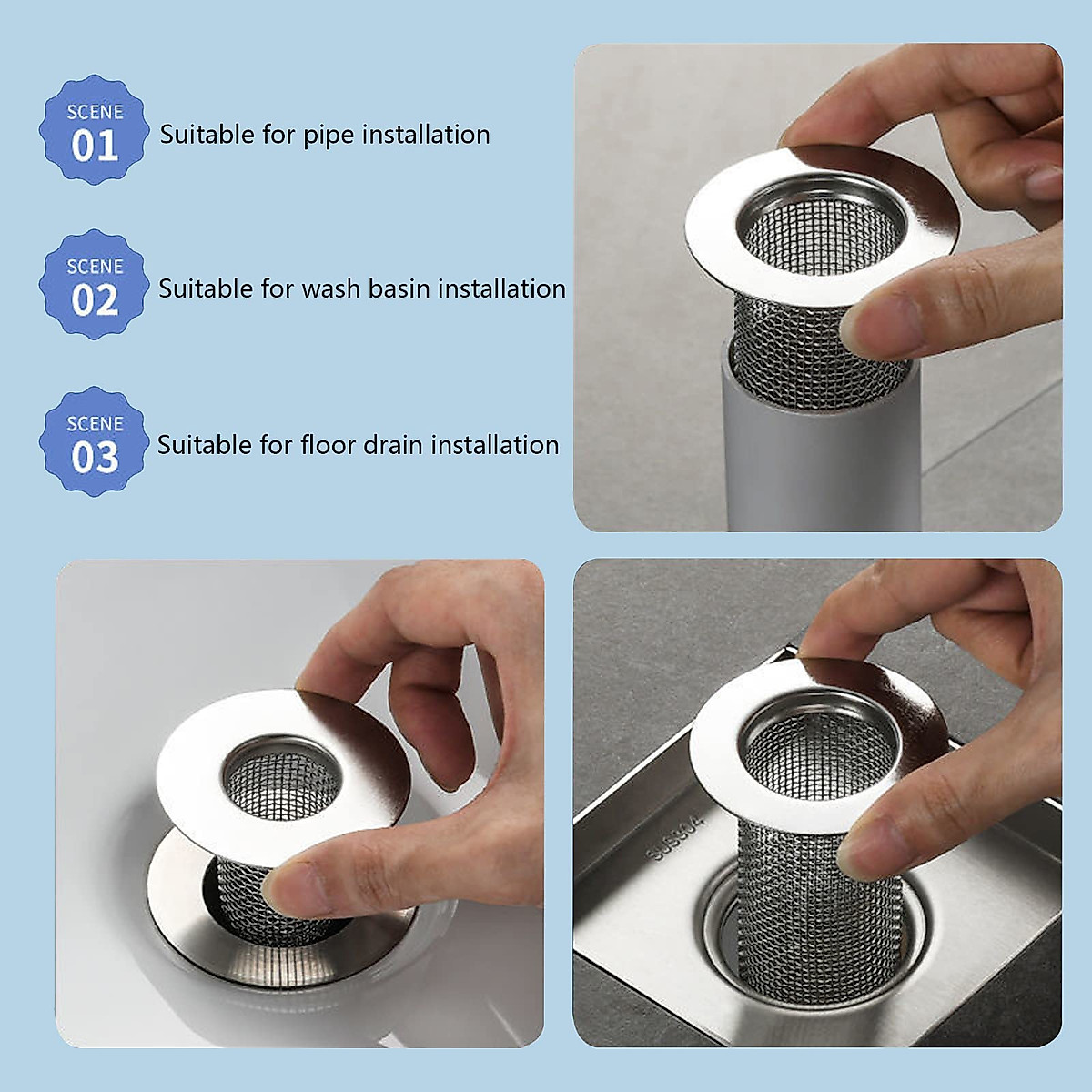 SCENE
01
Suitable for pipe installation

SCENE
02
Suitable for wash basin installation

SCENE
03
Suitable for floor drain installation

SUS304