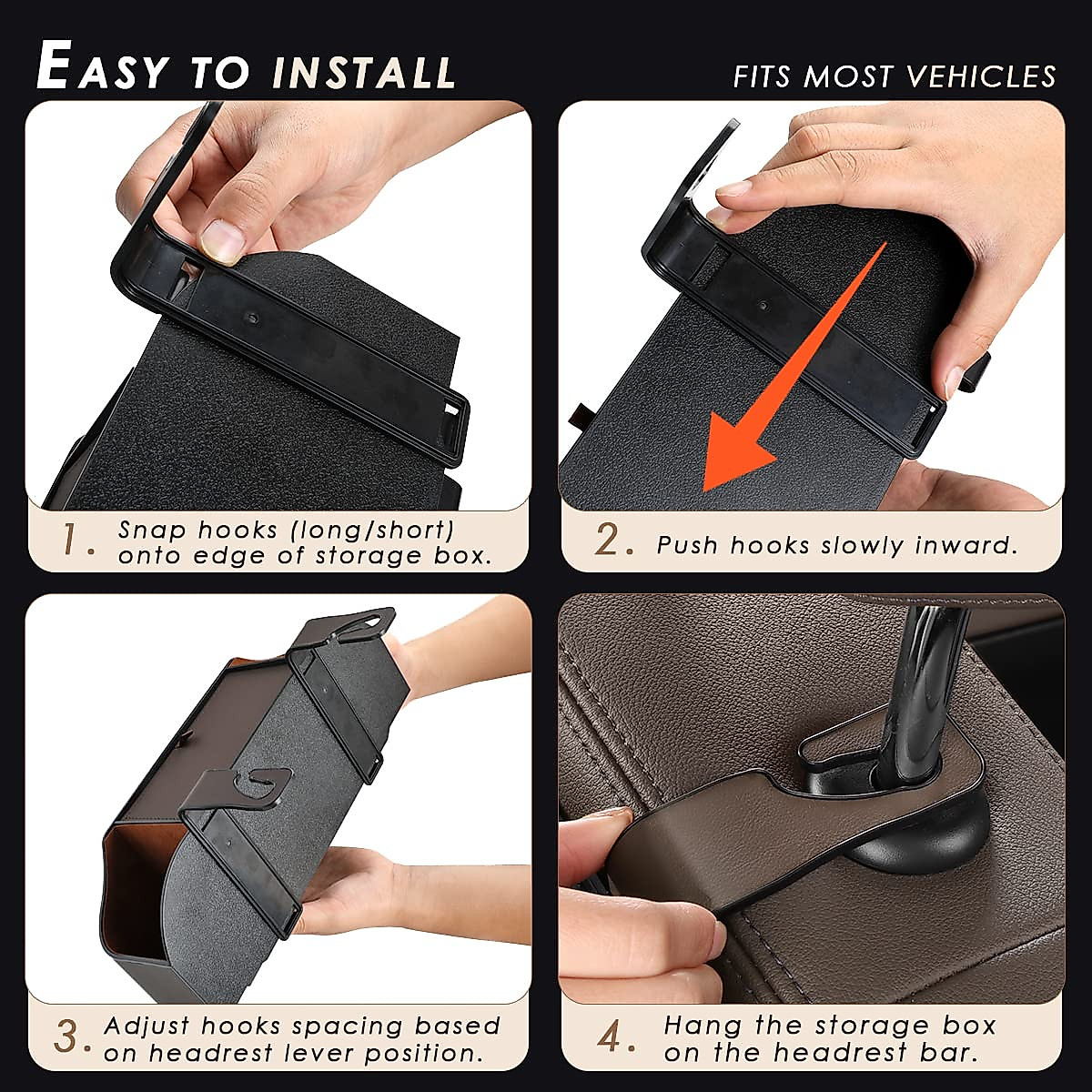 EASY TO INSTALL

FITS MOST VEHICLES

1. Snap hooks (long/short) onto edge of storage box.

2. Push hooks slowly inward.

3. Adjust hooks spacing based on headrest lever position.

4. Hang the storage box on the headrest bar.