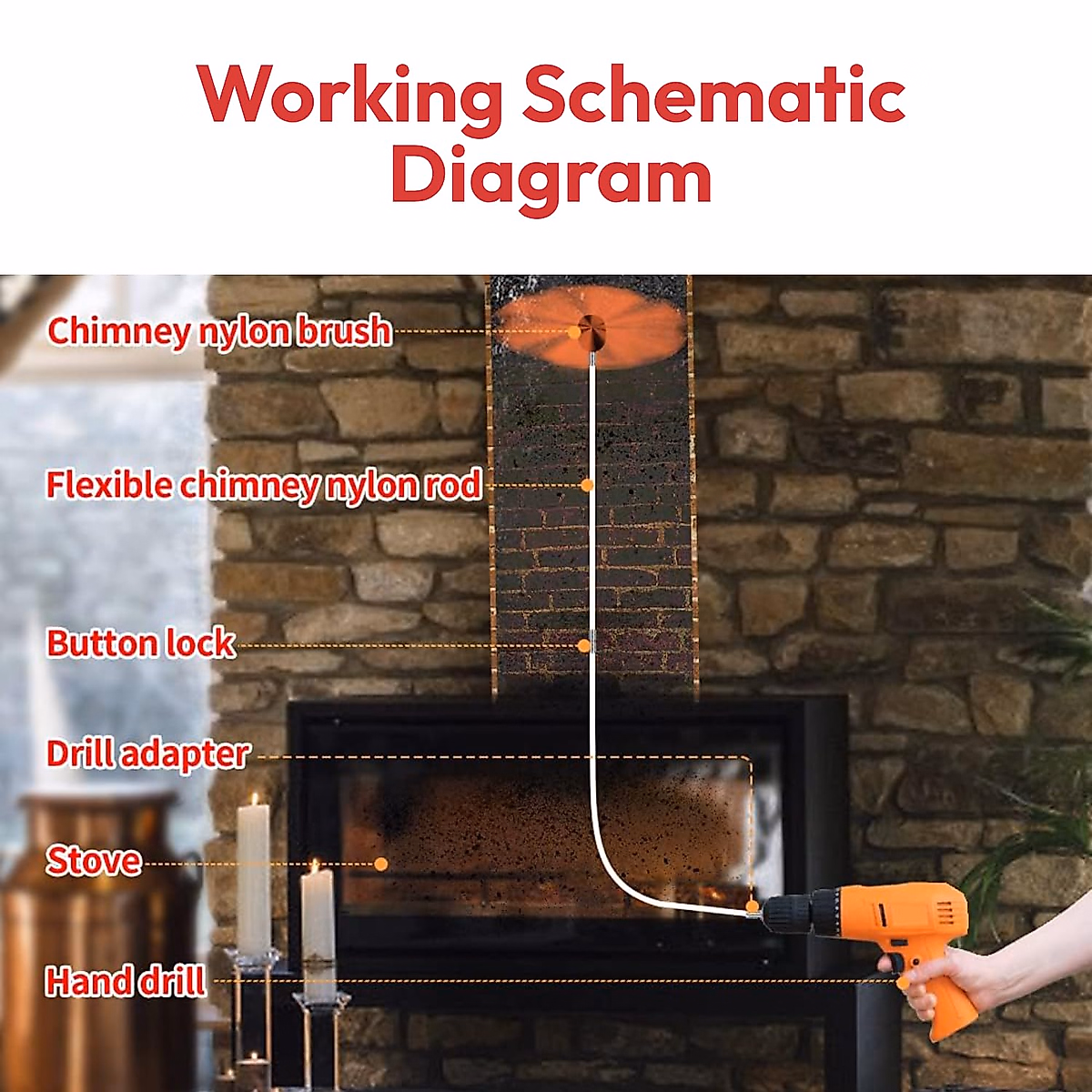 Working Schematic Diagram

Chimney nylon brush

Flexible chimney nylon rod

Button lock

Drill adapter

Stove

Hand drill