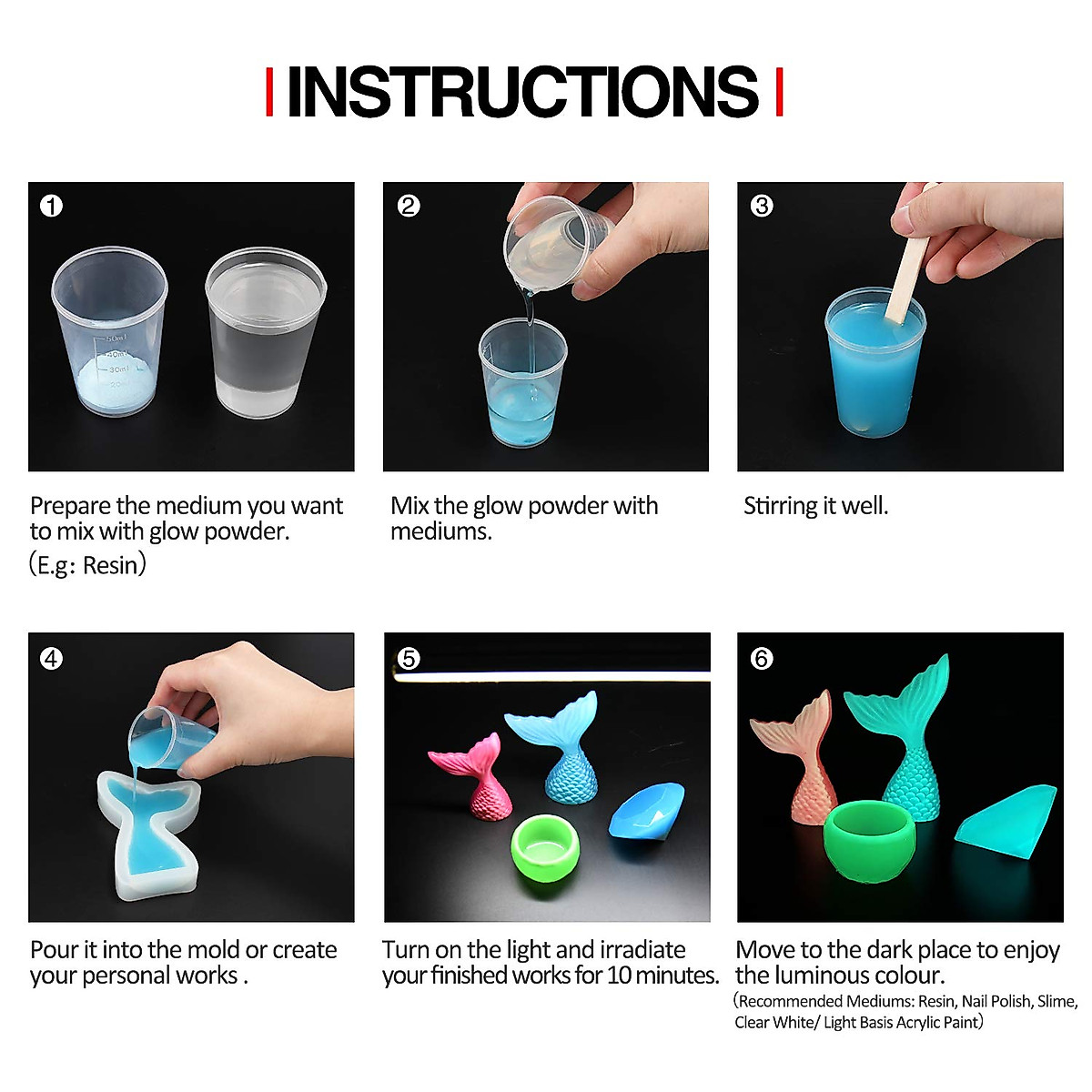 INSTRUCTIONS

1
50ml
40ml
30ml
20ml

Prepare the medium you want to mix with glow powder. (E.g: Resin)

2

Mix the glow powder with mediums.

3

Stirring it well.

4

Pour it into the mold or create your personal works .

5

Turn on the light and irradiate your finished works for 10 minutes.

6

Move to the dark place to enjoy the luminous colour.
(Recommended Mediums: Resin, Nail Polish, Slime, Clear White/ Light Basis Acrylic Paint)