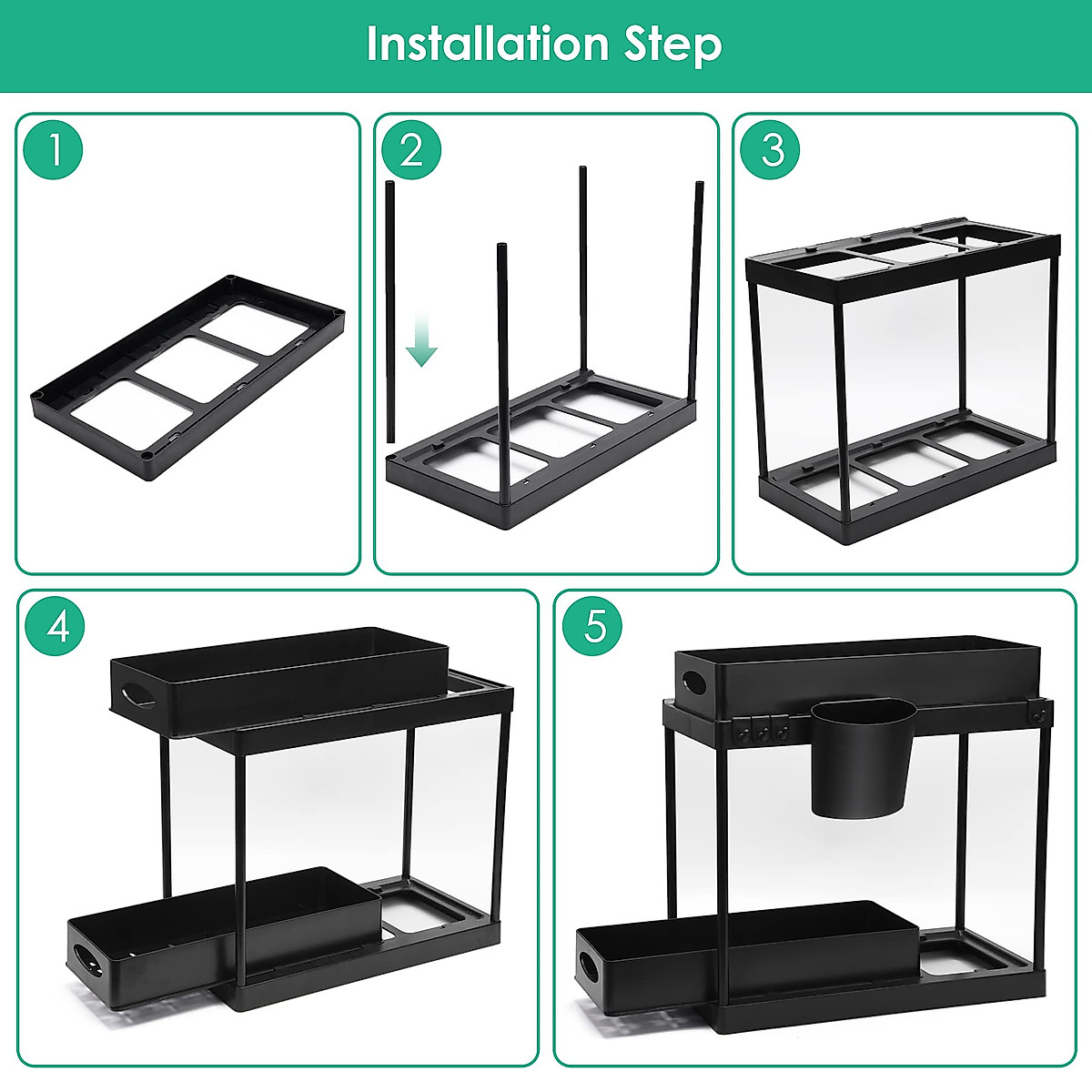 Installation Step

1

2

3

4

5