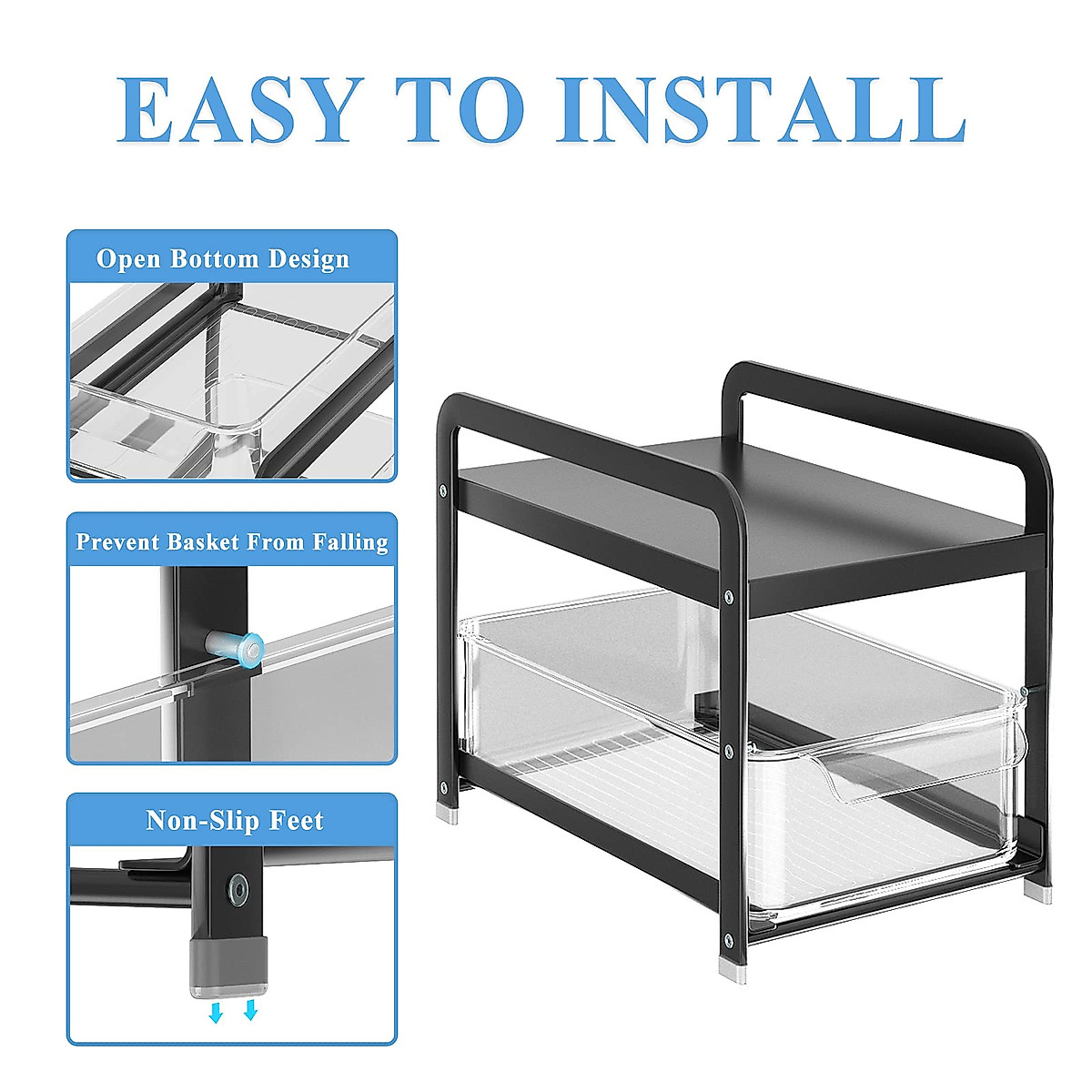 EASY TO INSTALL

Open Bottom Design

Prevent Basket From Falling

Non-Slip Feet