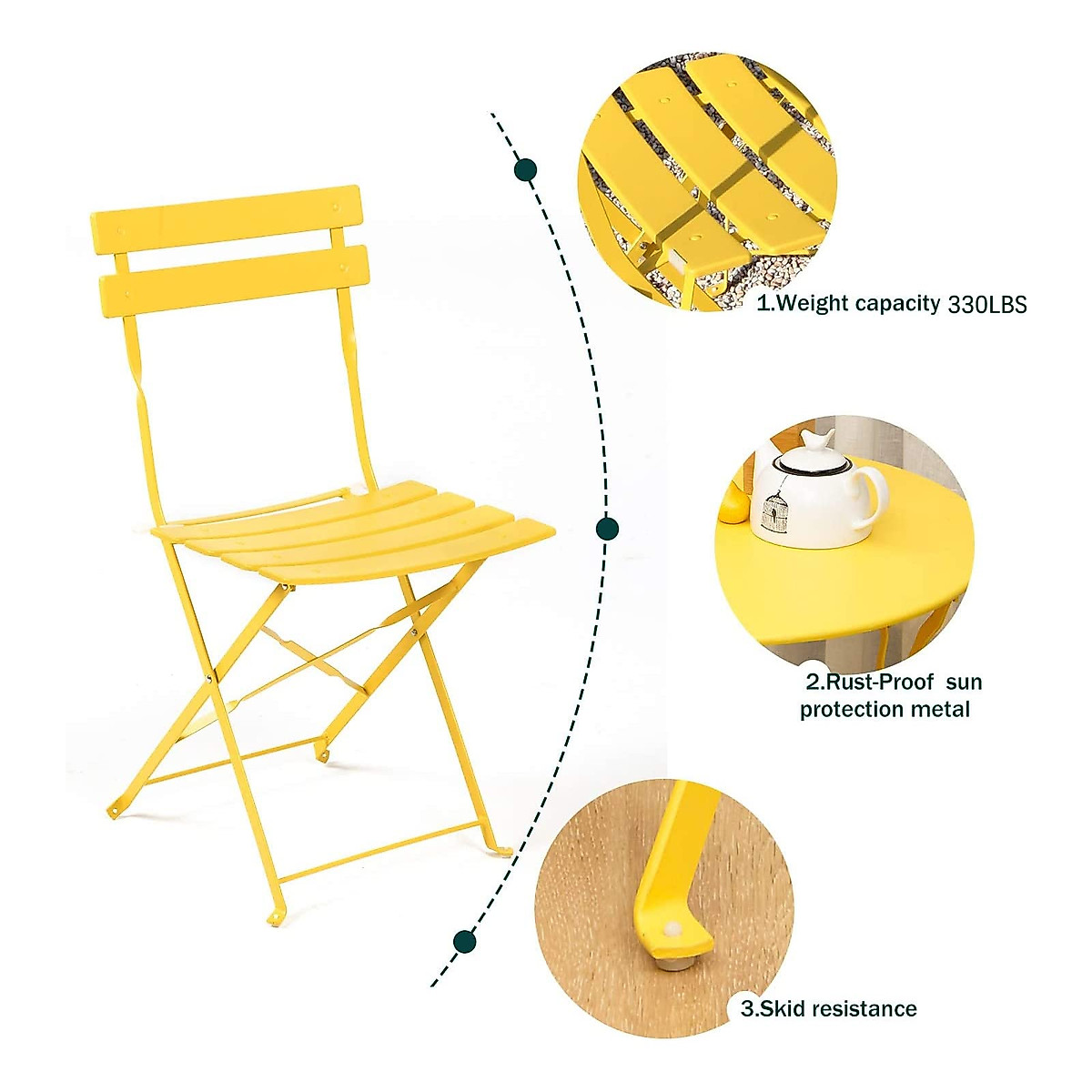 1.Weight capacity 330LBS

2.Rust-Proof sun protection metal

3.Skid resistance