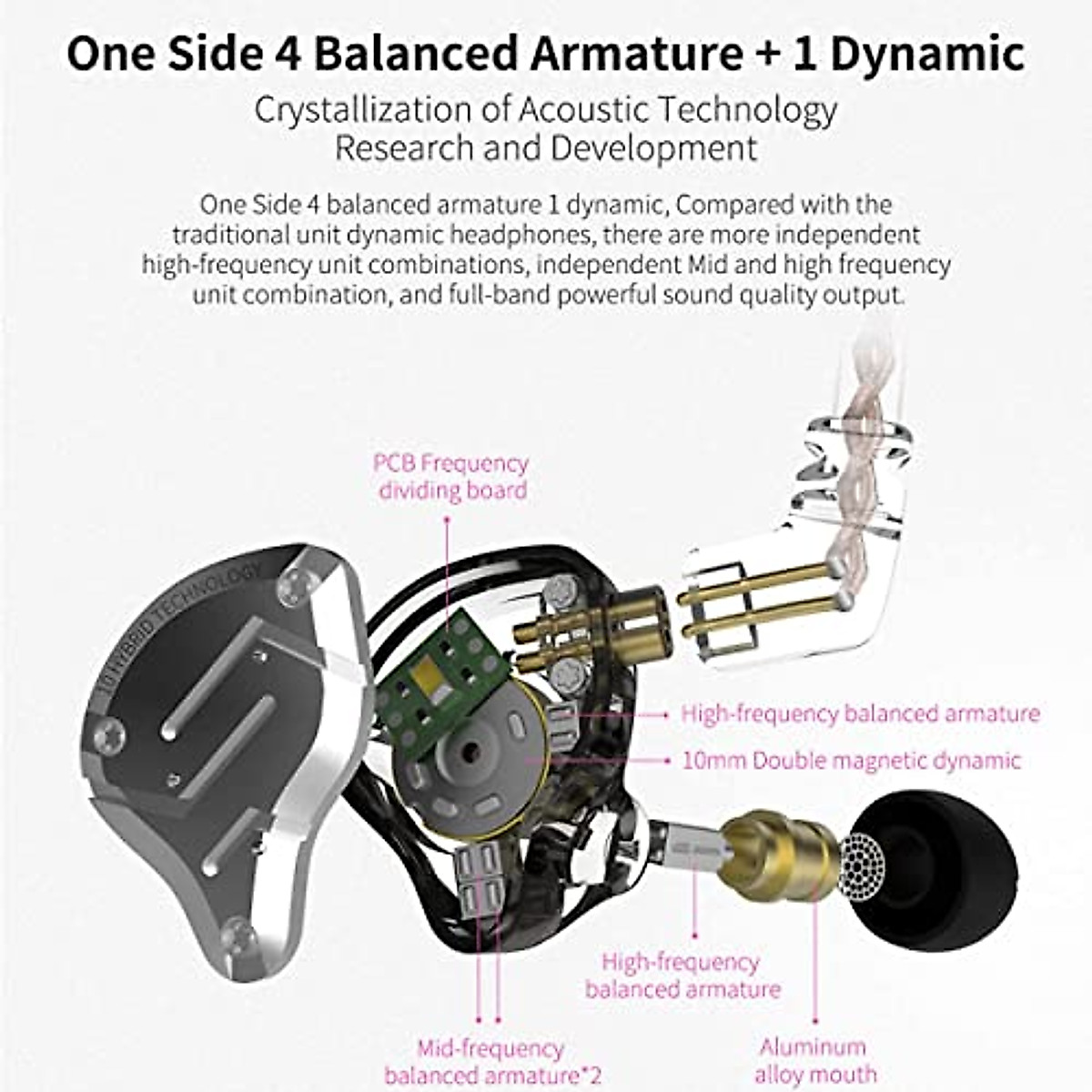 One Side 4 Balanced Armature + 1 Dynamic

Crystallization of Acoustic Technology Research and Development

One Side 4 balanced armature 1 dynamic, Compared with the traditional unit dynamic headphones, there are more independent high-frequency unit combinations, independent Mid and high frequency unit combination, and full-band powerful sound quality output.

PCB Frequency dividing board

10 HYBRID TECHNOLOGY

High-frequency balanced armature

10mm Double magnetic dynamic

High-frequency balanced armature

Mid-frequency balanced armature*2

Aluminum alloy mouth