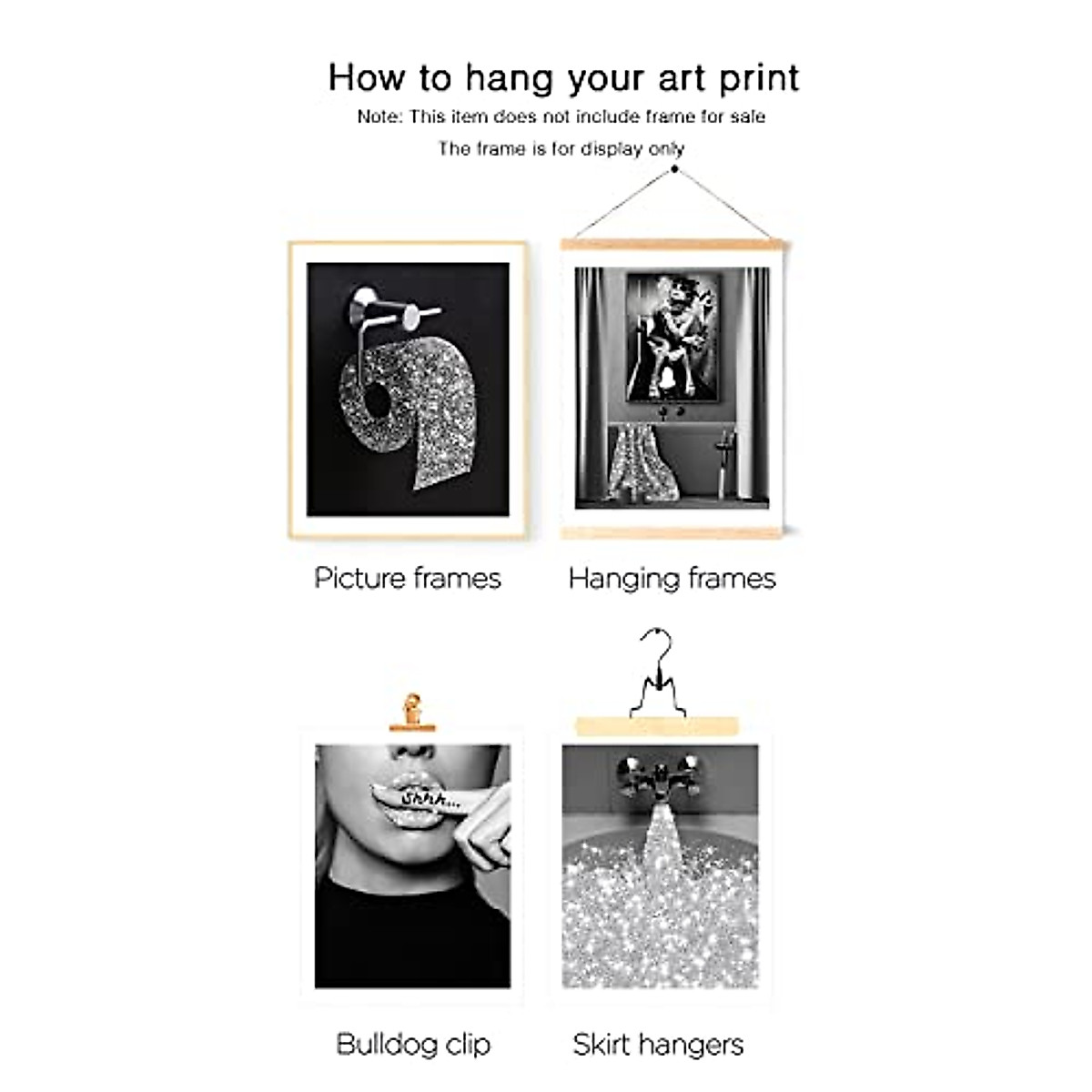 How to hang your art print

Note: This item does not include frame for sale

The frame is for display only

Picture frames

Hanging frames

Shhh...

Bulldog clip

Skirt hangers