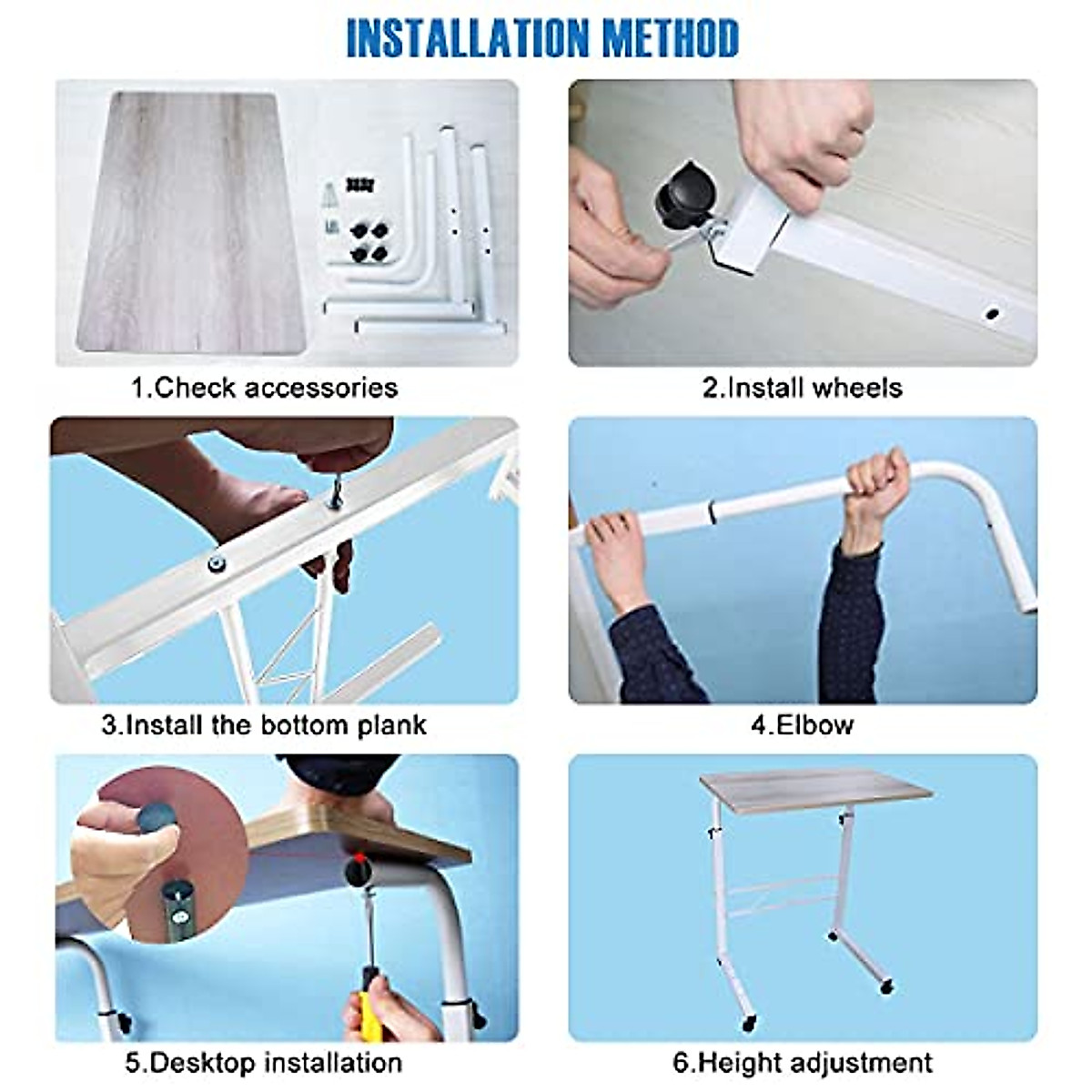 INSTALLATION METHOD

1.Check accessories

2.Install wheels

3.Install the bottom plank

4.Elbow

5.Desktop installation

6.Height adjustment