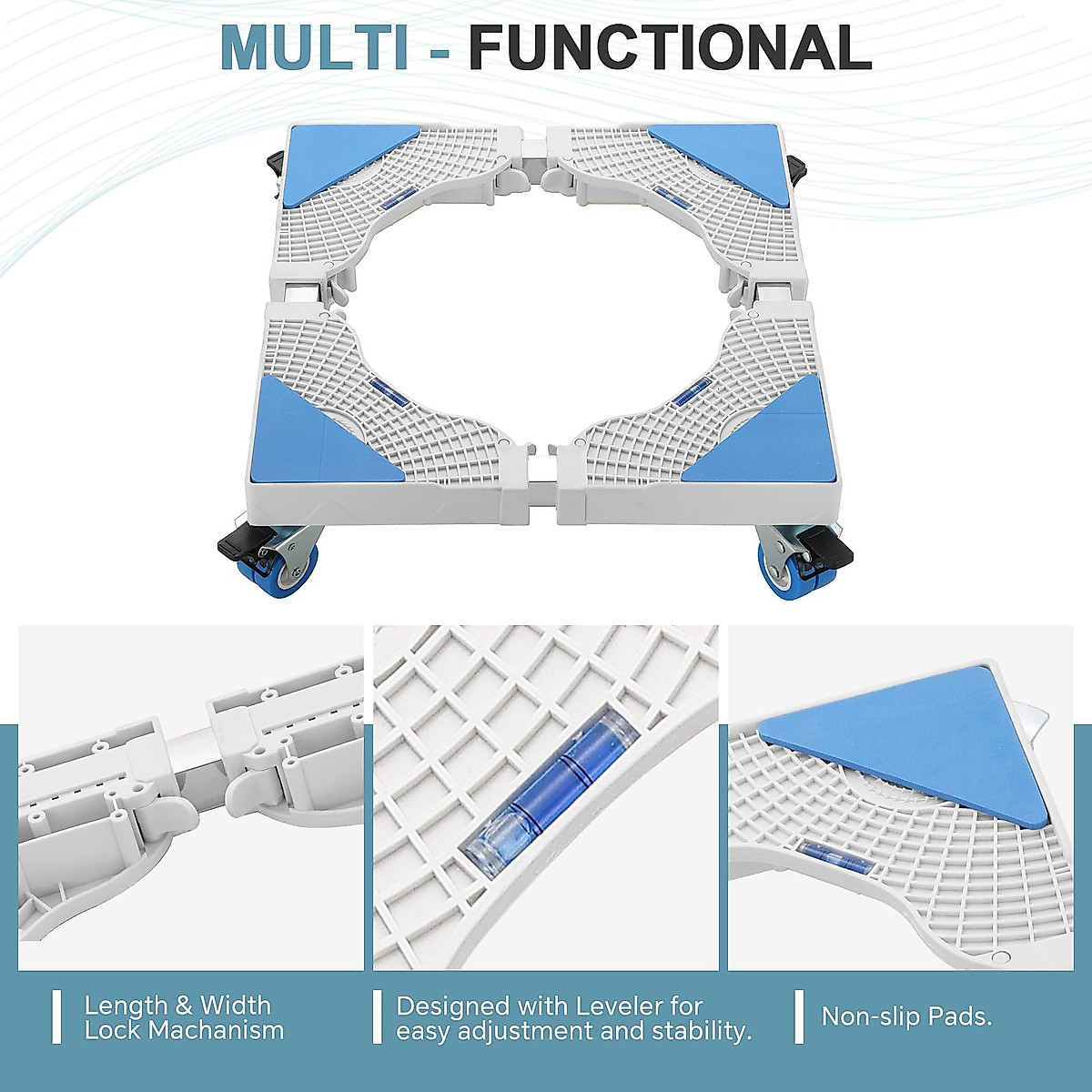 MULTI - FUNCTIONAL

Length & Width Lock Machanism

Designed with Leveler for easy adjustment and stability.

Non-slip Pads.