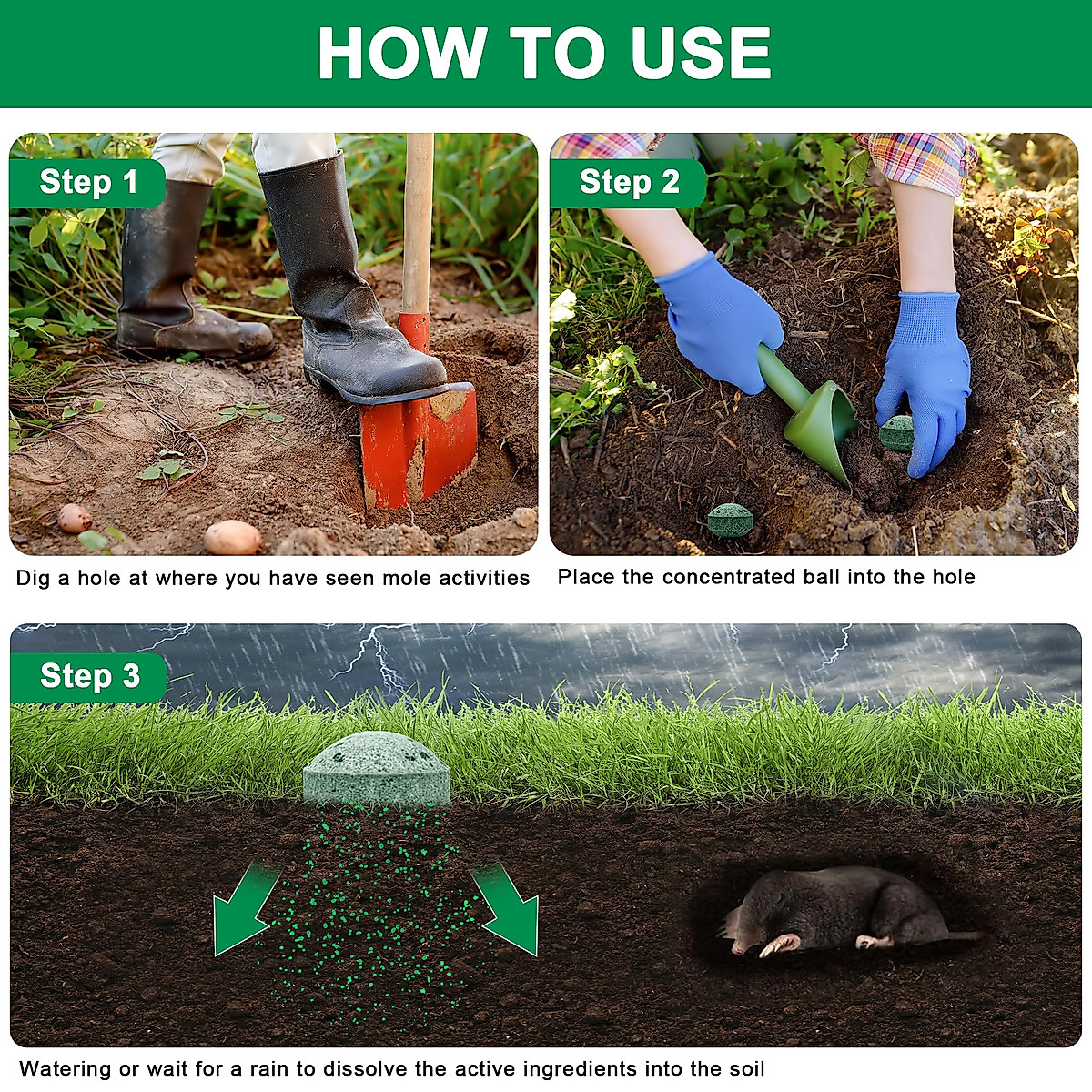 HOW TO USE

Step 1

Dig a hole at where you have seen mole activities

Step 2

Place the concentrated ball into the hole

Step 3

Watering or wait for a rain to dissolve the active ingredients into the soil