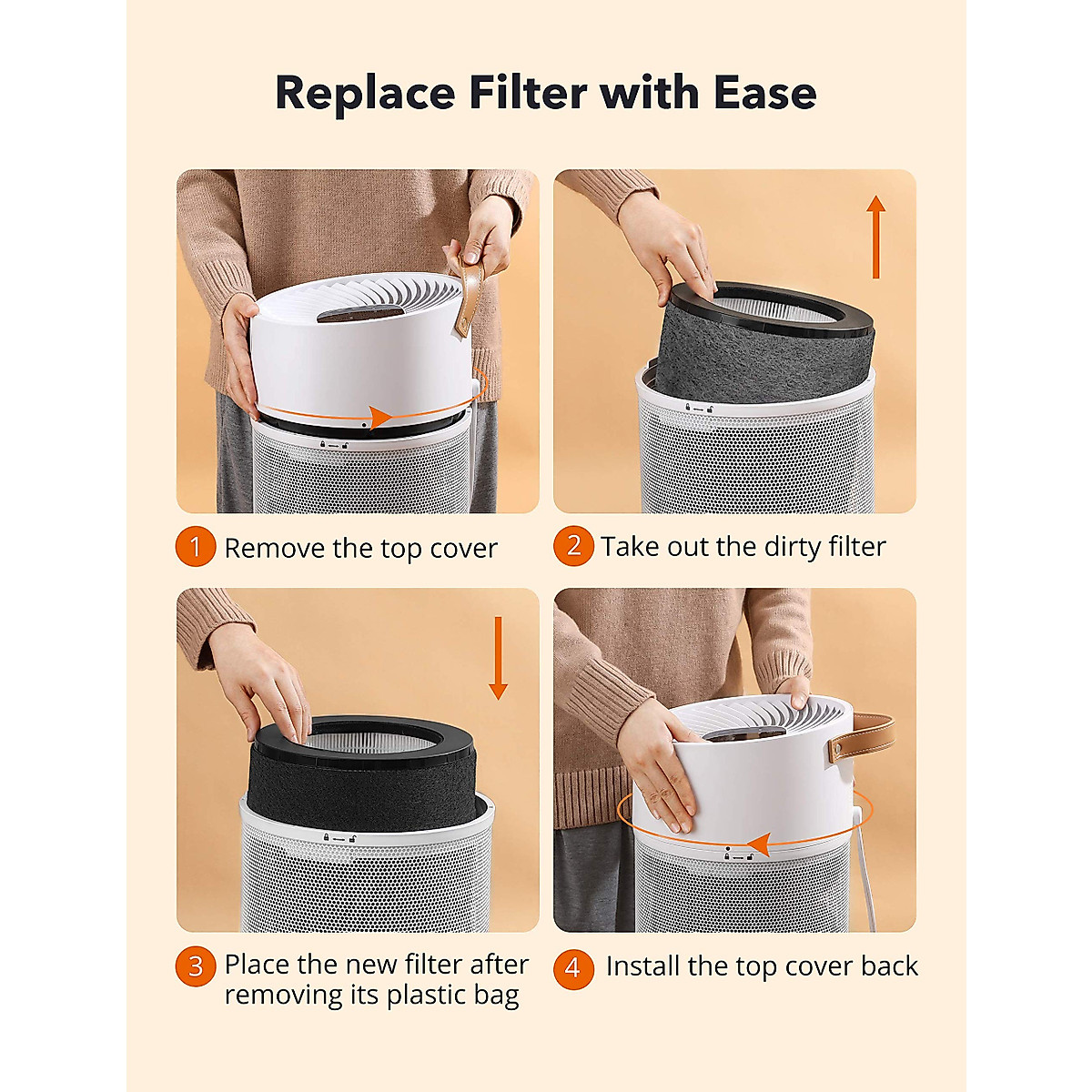 Replace Filter with Ease

1 Remove the top cover

2 Take out the dirty filter

3 Place the new filter after removing its plastic bag

4 Install the top cover back