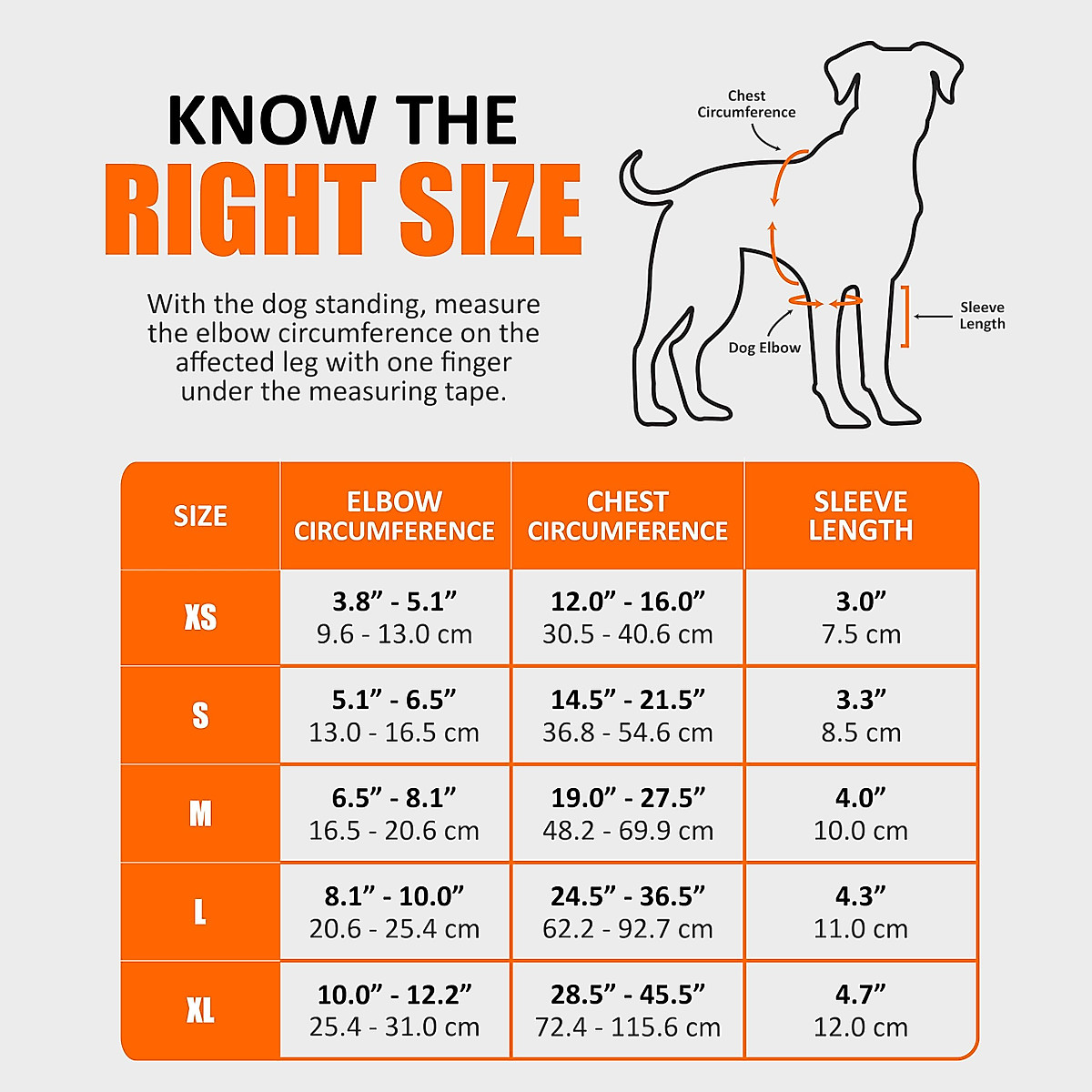 KNOW THE
RIGHT SIZE

With the dog standing, measure the elbow circumference on the affected leg with one finger under the measuring tape.

Chest Circumference

Dog Elbow

Sleeve Length

| SIZE | ELBOW CIRCUMFERENCE | CHEST CIRCUMFERENCE | SLEEVE LENGTH |
|---|---|---|---|
| XS | 3.8” - 5.1” 9.6 - 13.0 cm | 12.0” - 16.0” 30.5 - 40.6 cm | 3.0” 7.5 cm |
| S | 5.1” - 6.5” 13.0 - 16.5 cm | 14.5” - 21.5” 36.8 - 54.6 cm | 3.3” 8.5 cm |
| M | 6.5” - 8.1” 16.5 - 20.6 cm | 19.0” - 27.5” 48.2 - 69.9 cm | 4.0” 10.0 cm |
| L | 8.1” - 10.0” 20.6 - 25.4 cm | 24.5” - 36.5” 62.2 - 92.7 cm | 4.3” 11.0 cm |
| XL | 10.0” - 12.2” 25.4 - 31.0 cm | 28.5” - 45.5” 72.4 - 115.6 cm | 4.7” 12.0 cm |