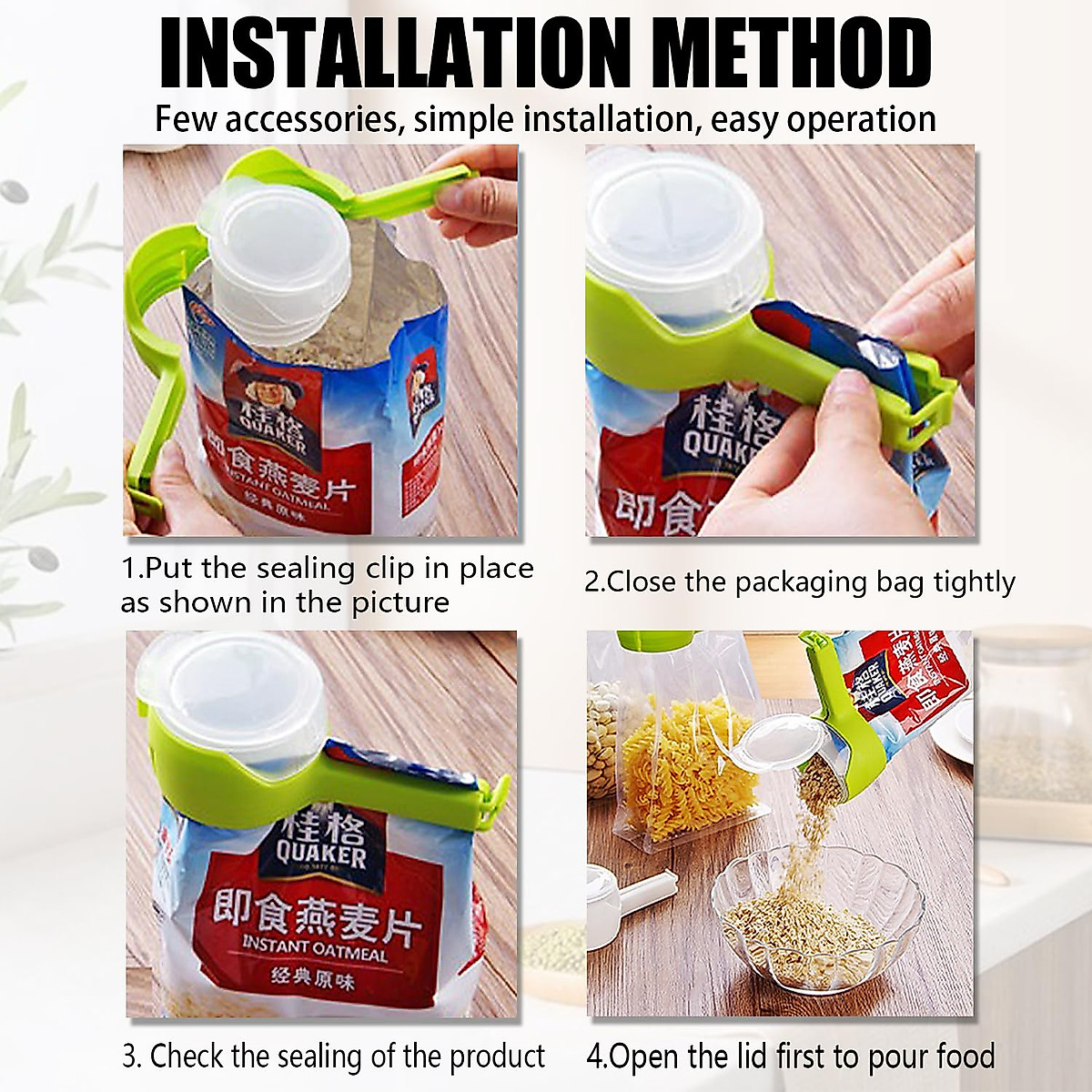 INSTALLATION METHOD

Few accessories, simple installation, easy operation

桂格
QUAKER
即食燕麦片
INSTANT OATMEAL
经典原味

1.Put the sealing clip in place as shown in the picture

桂格
QUAKER
即食

2.Close the packaging bag tightly

桂格
QUAKER
即食燕麦片
INSTANT OATMEAL
经典原味

3. Check the sealing of the product

桂格
即食燕麦

4.Open the lid first to pour food