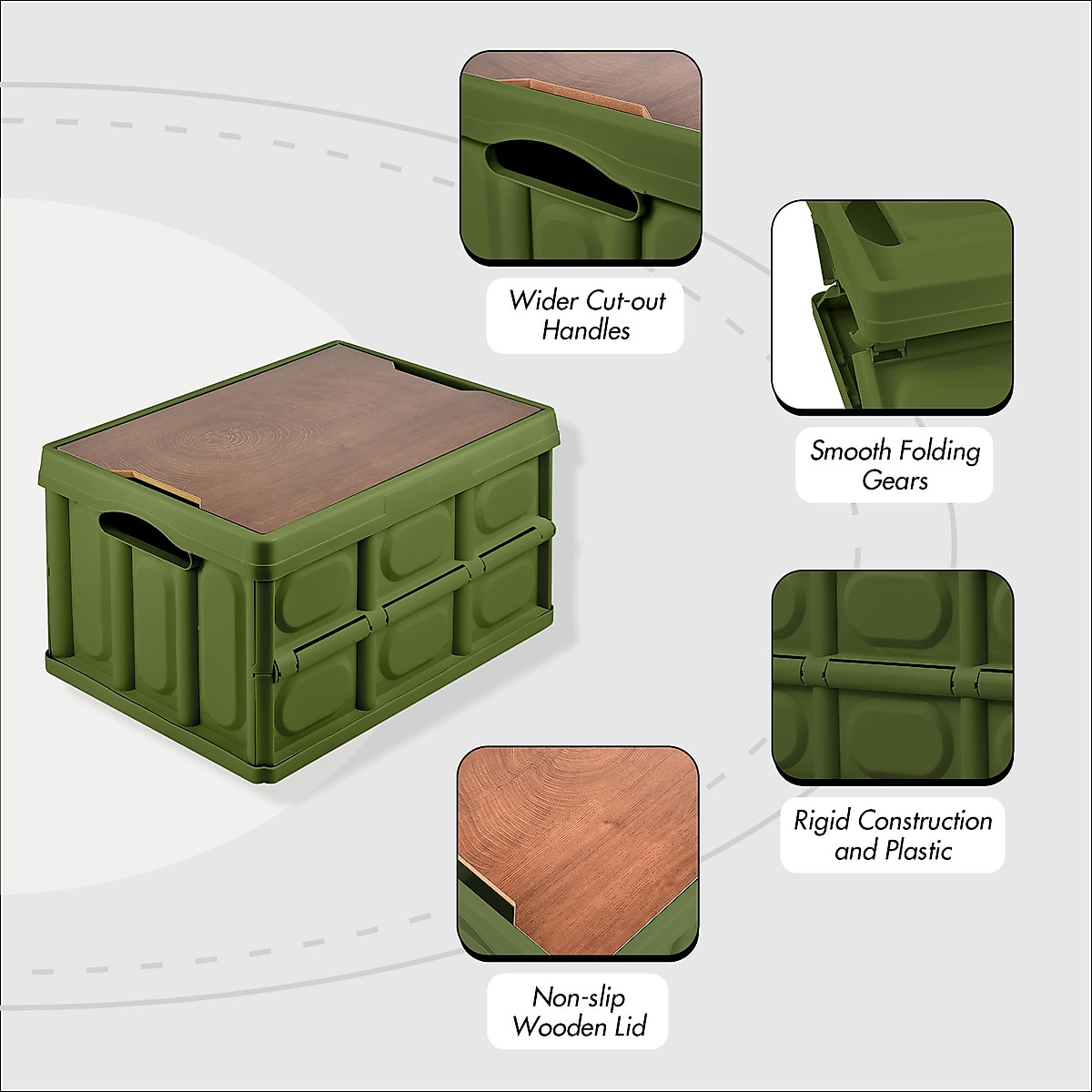 Wider Cut-out Handles

Smooth Folding Gears

Rigid Construction and Plastic

Non-slip Wooden Lid