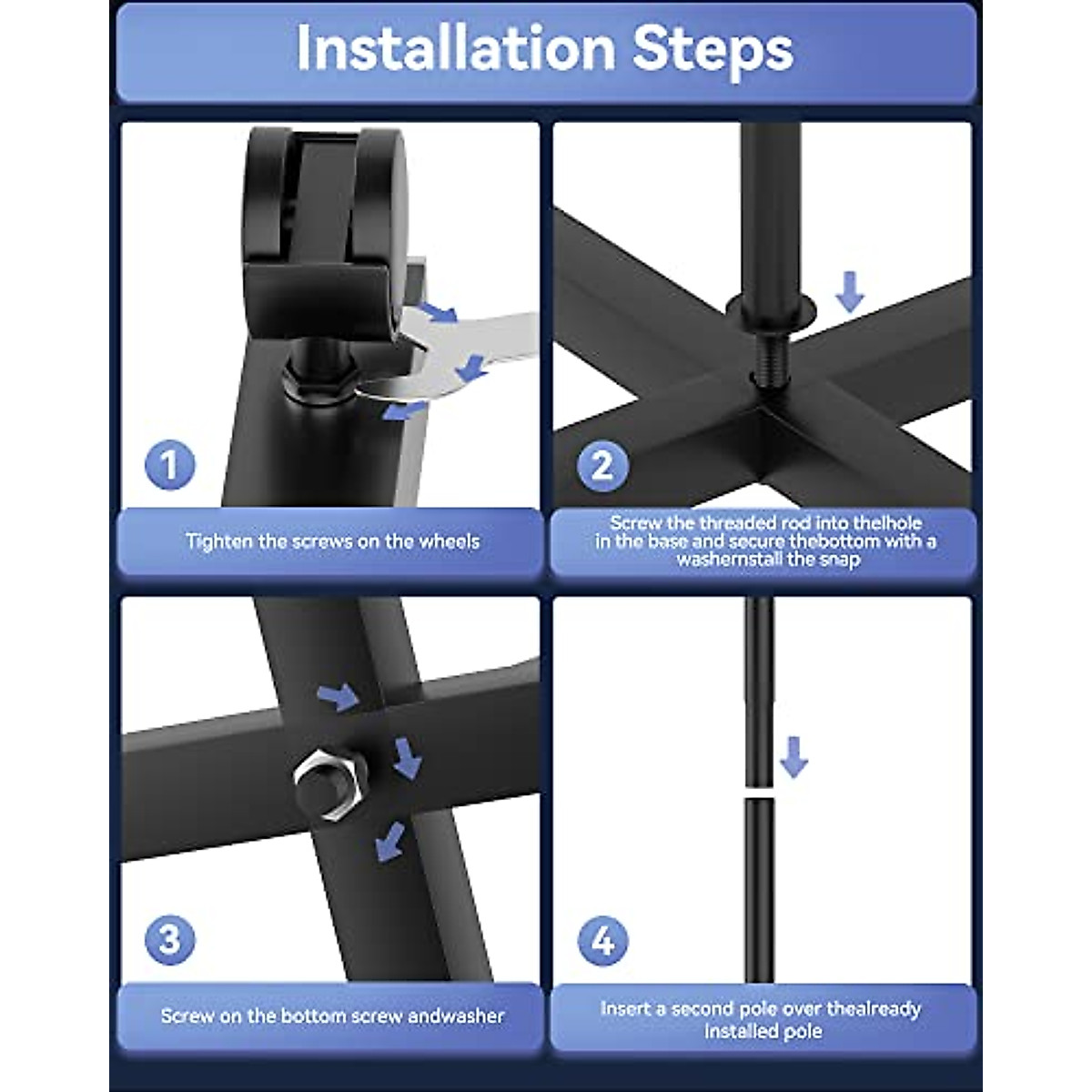 Installation Steps

1

Tighten the screws on the wheels

2

Screw the threaded rod into thelhole in the base and secure thebottom with a washernstall the snap

3

Screw on the bottom screw andwasher

4

Insert a second pole over thealready installed pole