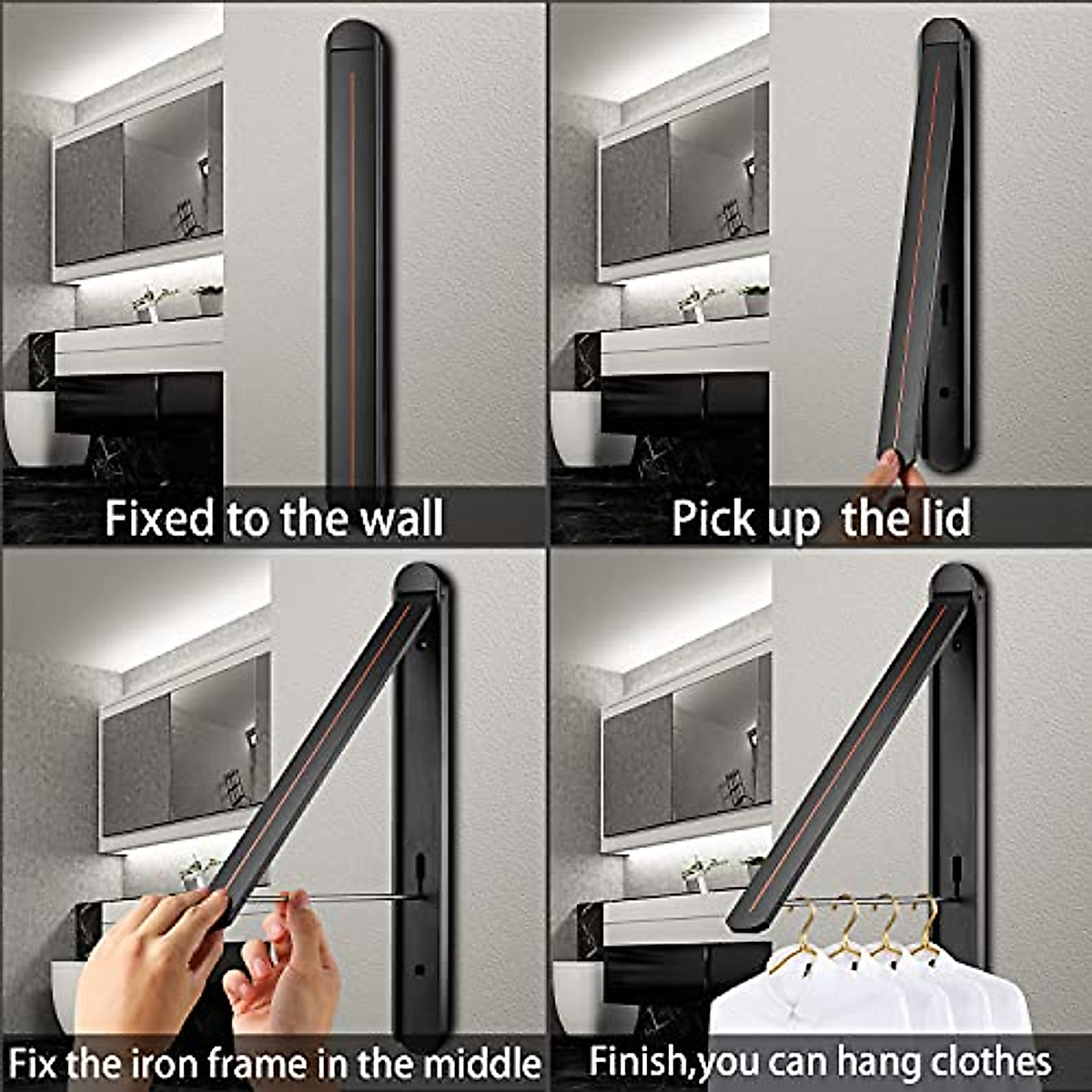 Fixed to the wall

Pick up  the lid

Fix the iron frame in the middle

Finish,you can hang clothes