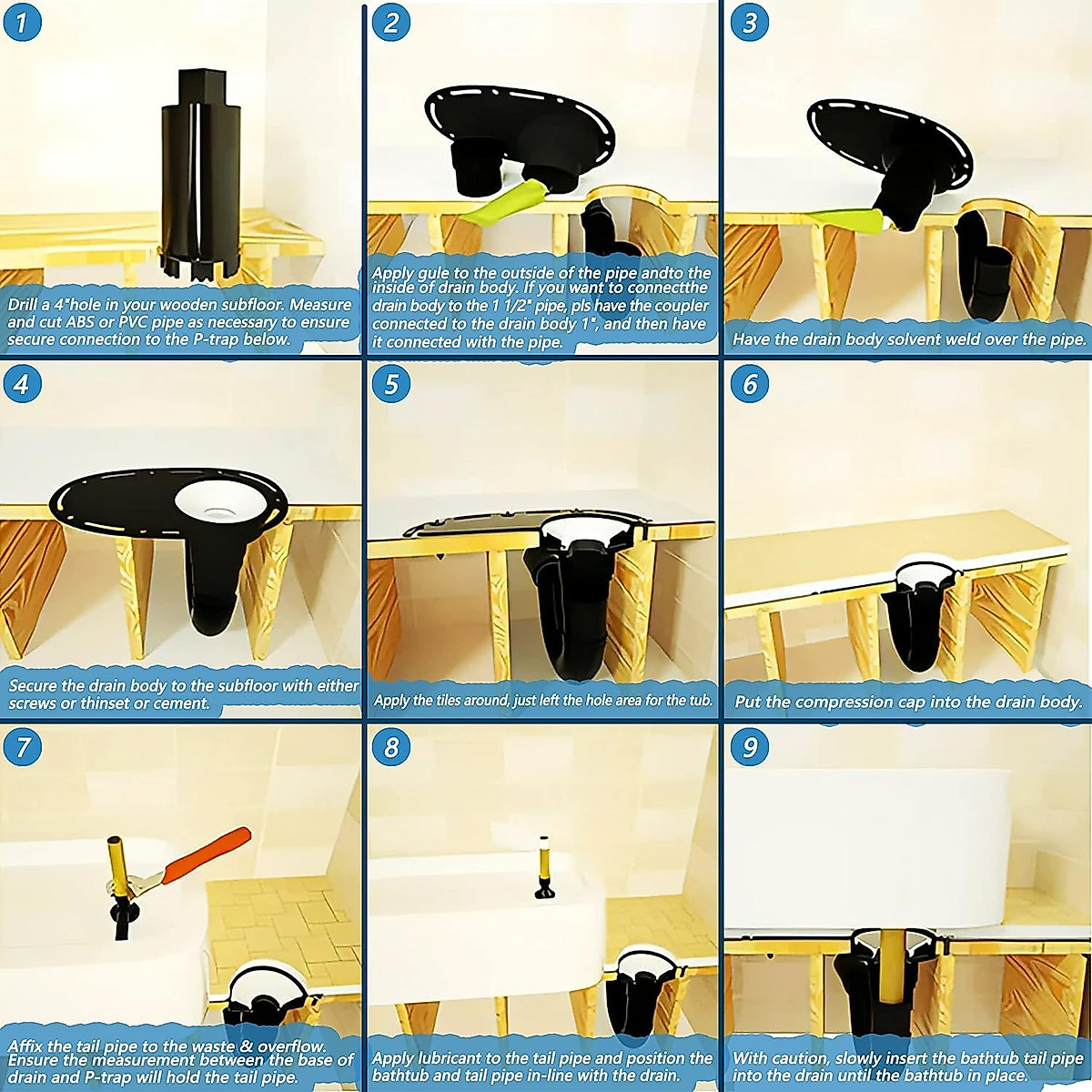 1

Drill a 4"hole in your wooden subfloor. Measure and cut ABS or PVC pipe as necessary to ensure secure connection to the P-trap below.

2

Apply gule to the outside of the pipe andto the inside of drain body. If you want to connectthe drain body to the 1 1/2" pipe, pls have the coupler connected to the drain body 1", and then have it connected with the pipe.

3

Have the drain body solvent weld over the pipe.

4

Secure the drain body to the subfloor with either screws or thinset or cement.

5

Apply the tiles around, just left the hole area for the tub.

6

Put the compression cap into the drain body.

7

Affix the tail pipe to the waste & overflow. Ensure the measurement between the base of drain and P-trap will hold the tail pipe.

8

Apply lubricant to the tail pipe and position the bathtub and tail pipe in-line with the drain.

9

With caution, slowly insert the bathtub tail pipe into the drain until the bathtub in place.