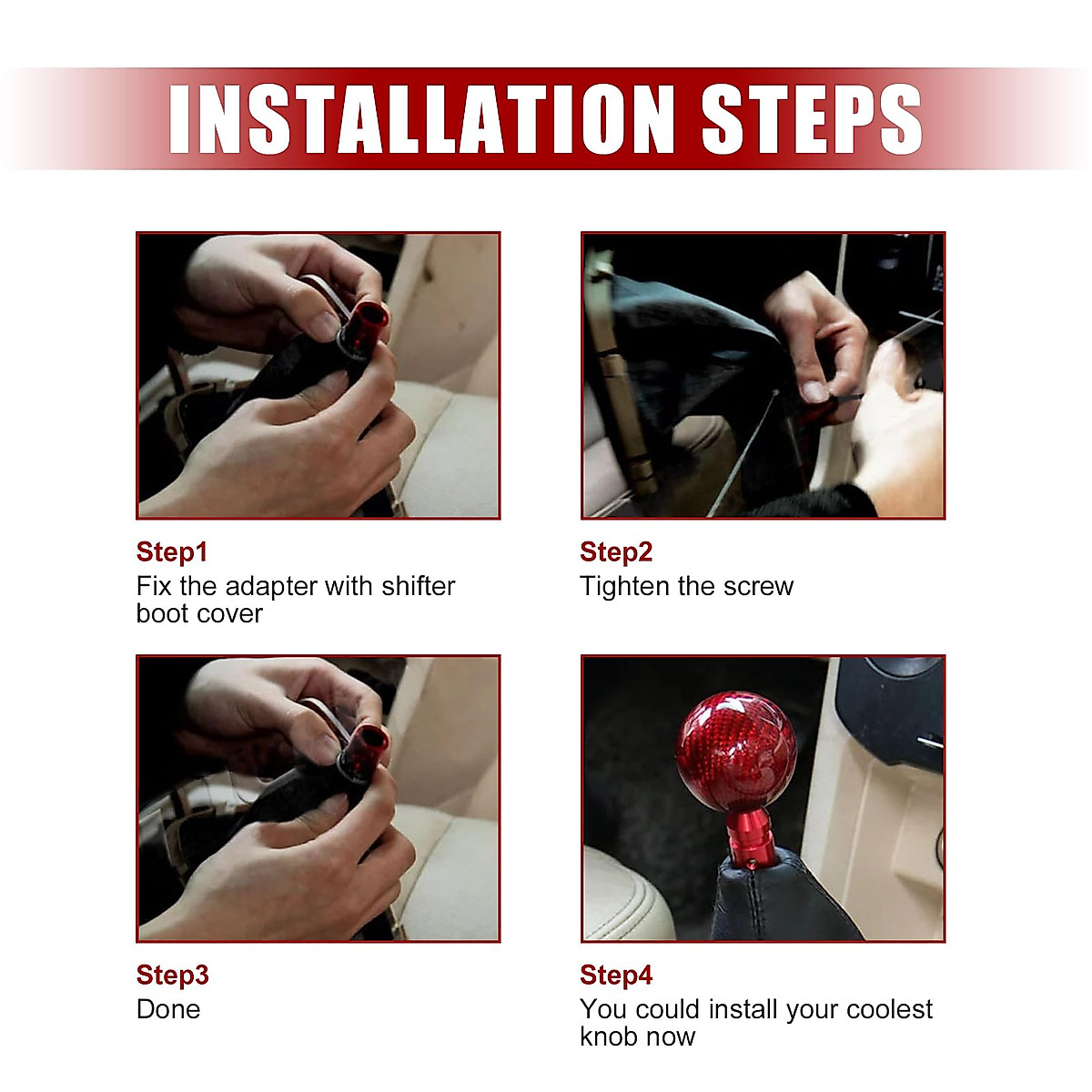 INSTALLATION STEPS

Step1
Fix the adapter with shifter boot cover

Step2
Tighten the screw

Step3
Done

Step4
You could install your coolest knob now