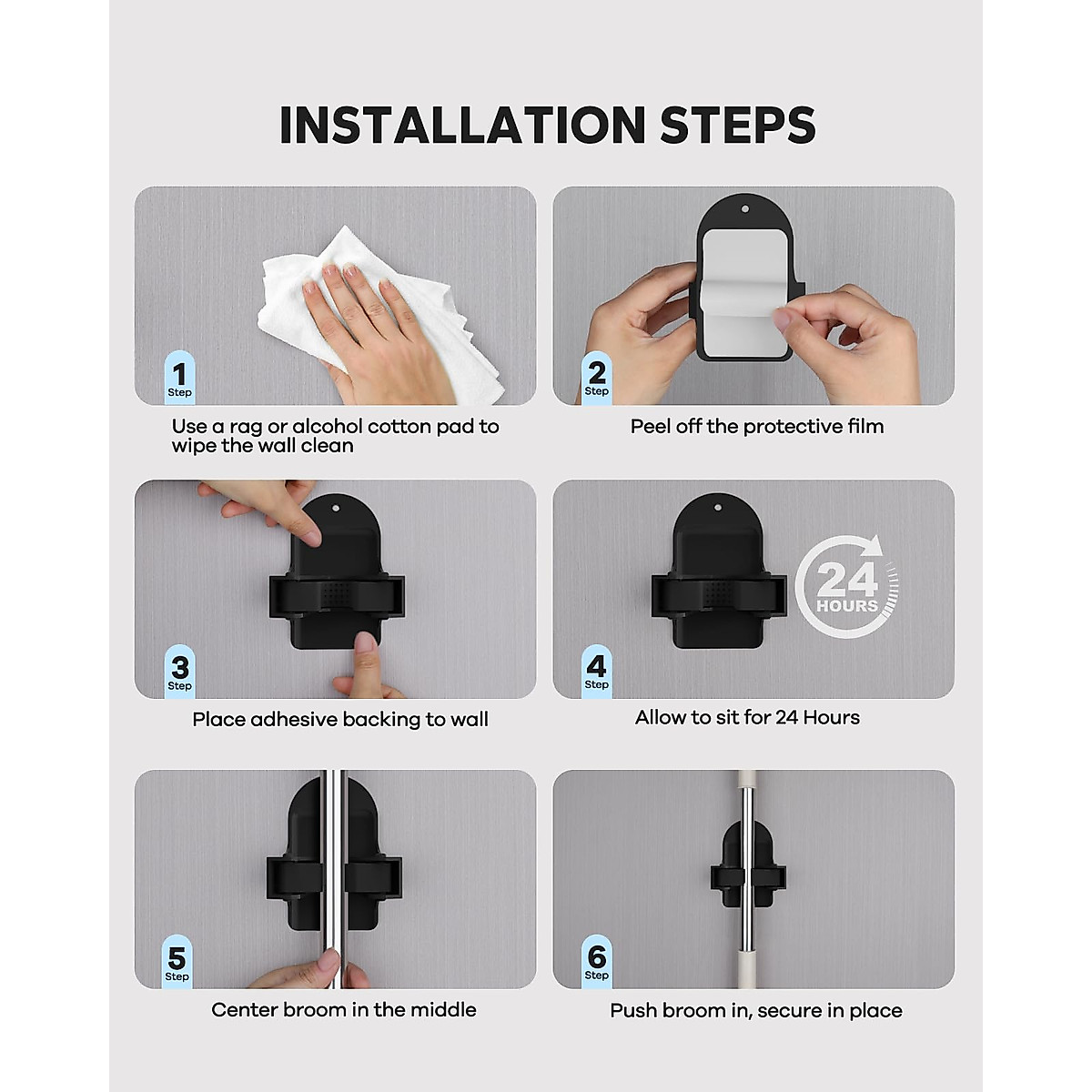 INSTALLATION STEPS

1
Step

Use a rag or alcohol cotton pad to wipe the wall clean

2
Step

Peel off the protective film

3
Step

Place adhesive backing to wall

24
HOURS

4
Step

Allow to sit for 24 Hours

5
Step

Center broom in the middle

6
Step

Push broom in, secure in place