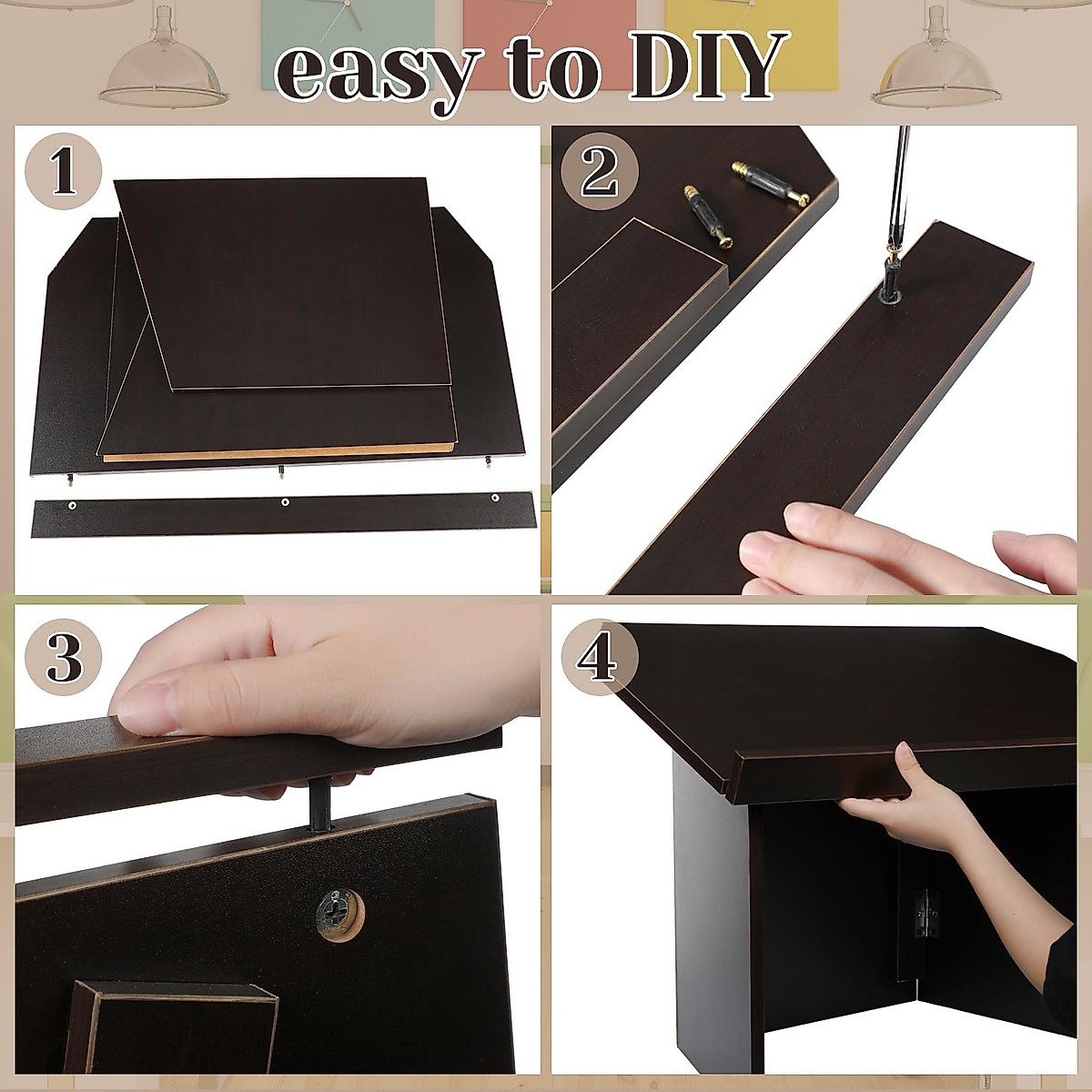 easy to DIY

1

2

3

4