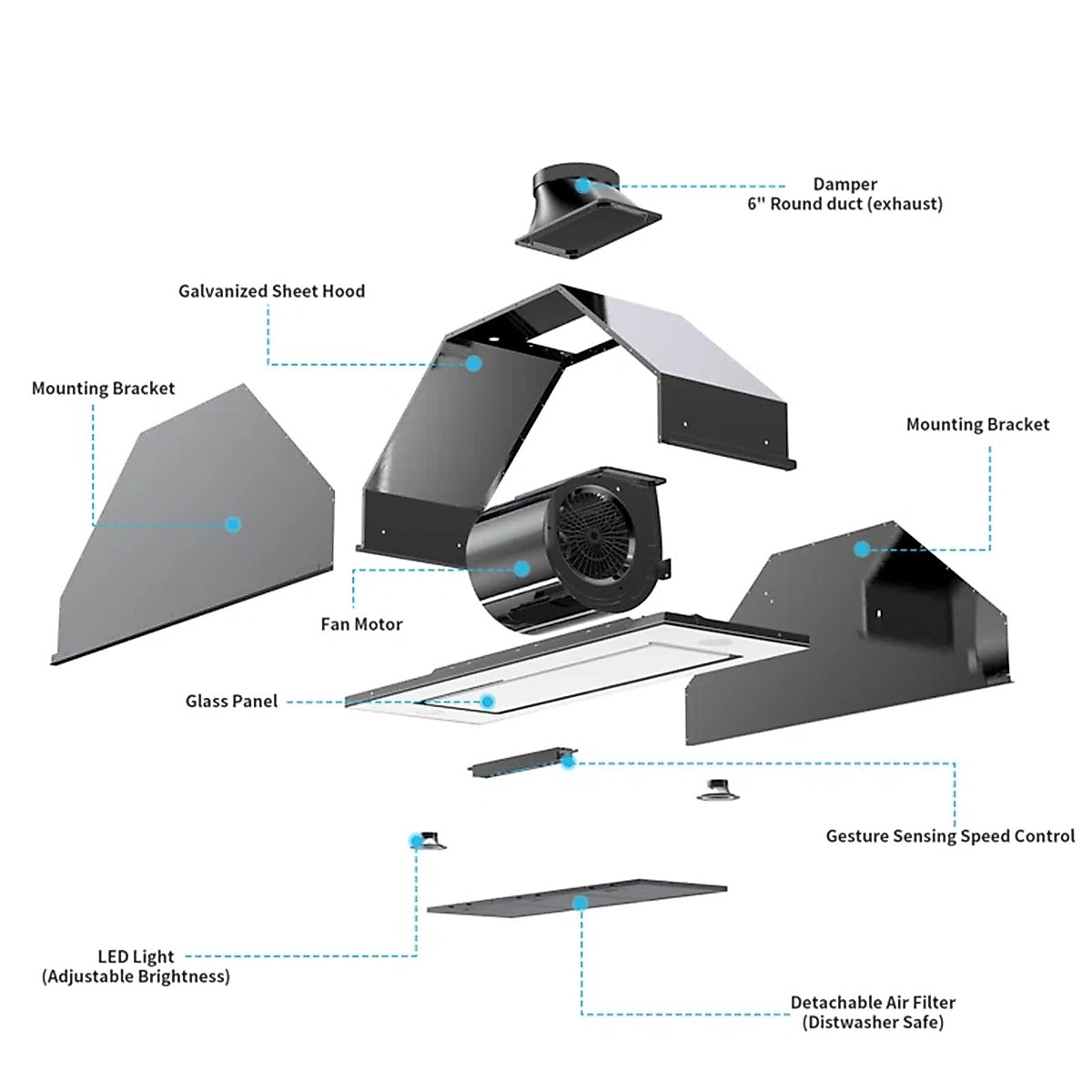 Damper
6" Round duct (exhaust)

Galvanized Sheet Hood

Mounting Bracket

Mounting Bracket

Fan Motor

Glass Panel

Gesture Sensing Speed Control

LED Light
(Adjustable Brightness)

Detachable Air Filter
(Distwasher Safe)