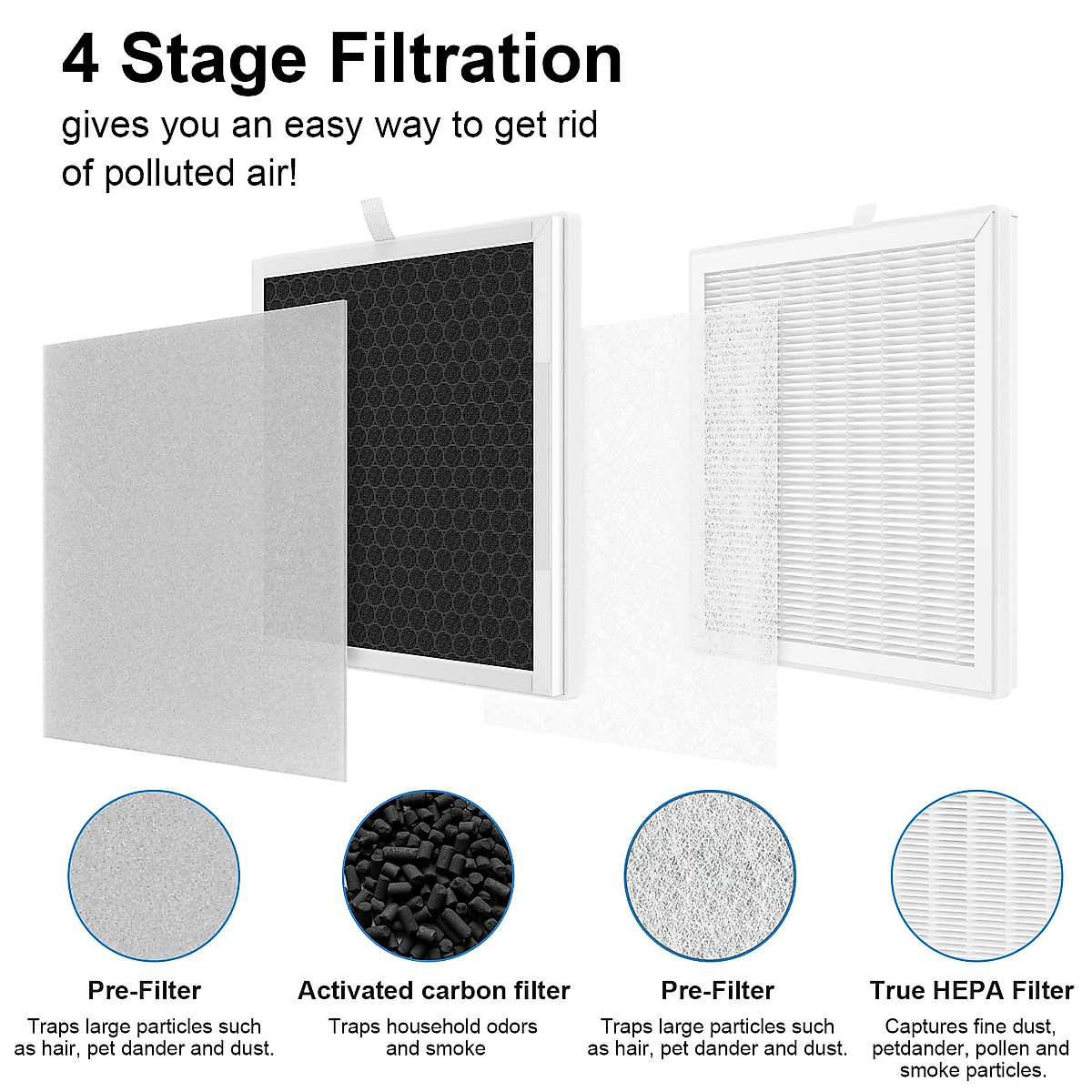 4 Stage Filtration
gives you an easy way to get rid of polluted air!

Pre-Filter
Traps large particles such as hair, pet dander and dust.

Activated carbon filter
Traps household odors and smoke

Pre-Filter
Traps large particles such as hair, pet dander and dust.

True HEPA Filter
Captures fine dust, petdander, pollen and smoke particles.