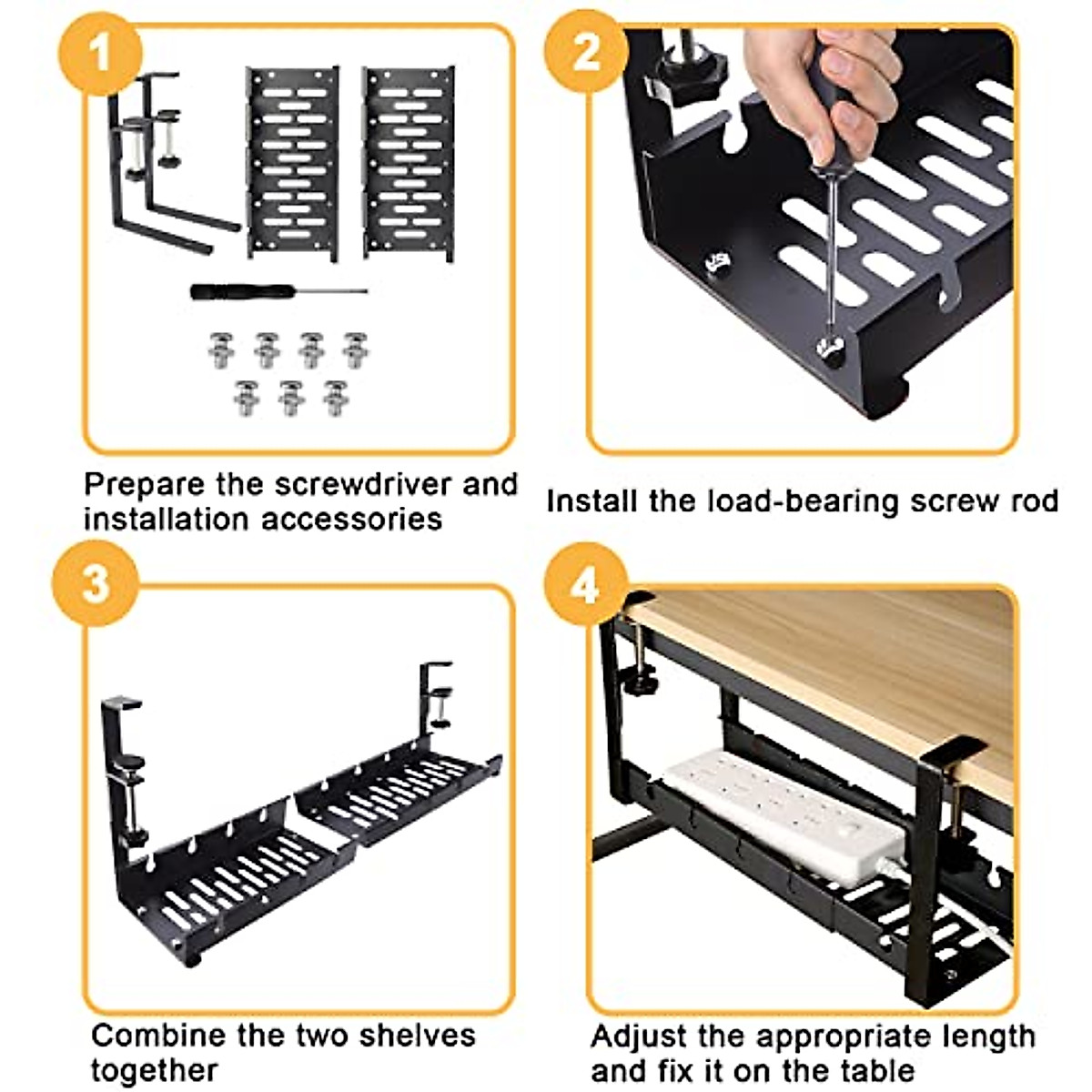 1

Prepare the screwdriver and installation accessories

2

Install the load-bearing screw rod

3

Combine the two shelves together

4

Adjust the appropriate length and fix it on the table