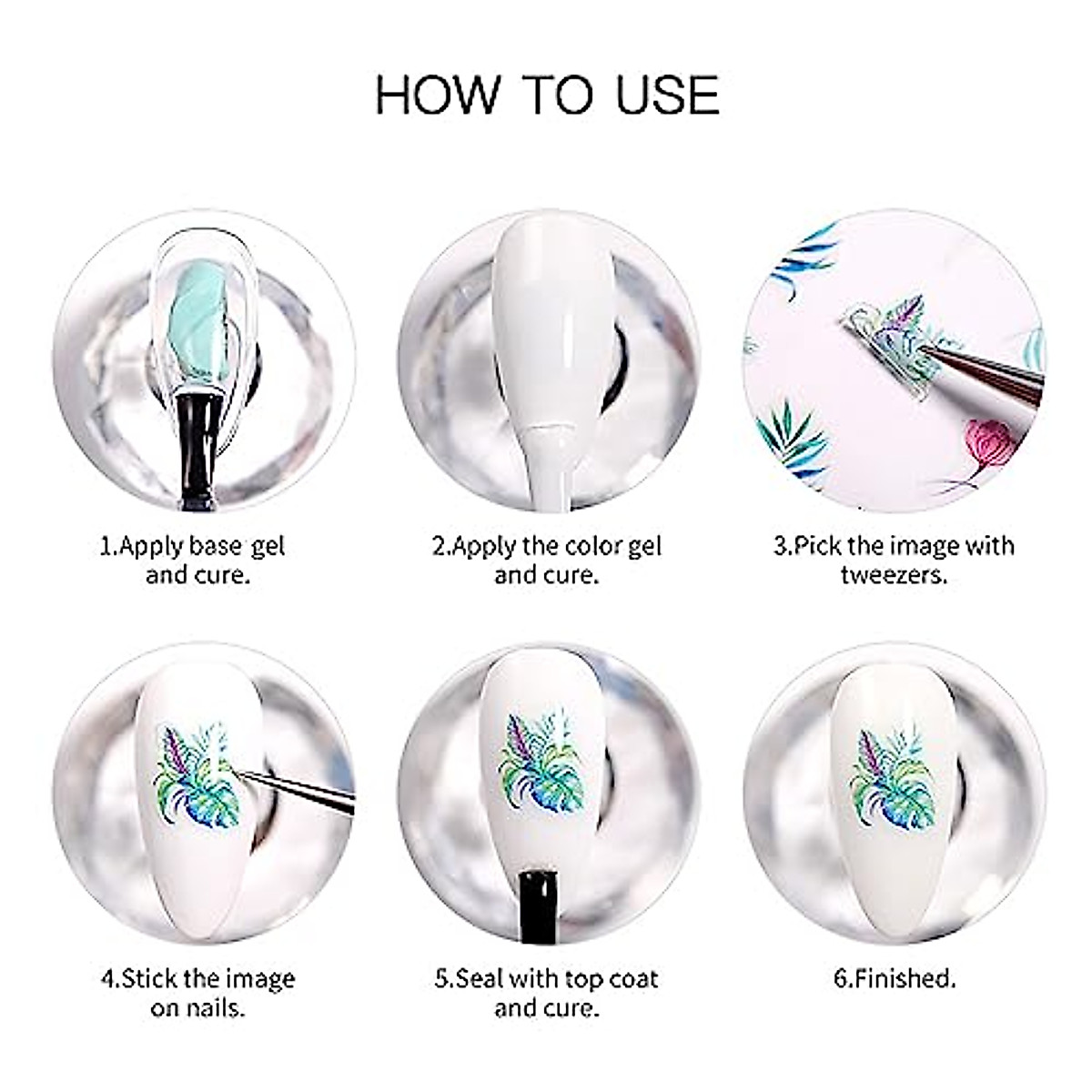 HOW TO USE

1.Apply base gel and cure.

2.Apply the color gel and cure.

3.Pick the image with tweezers.

4.Stick the image on nails.

5.Seal with top coat and cure.

6.Finished.