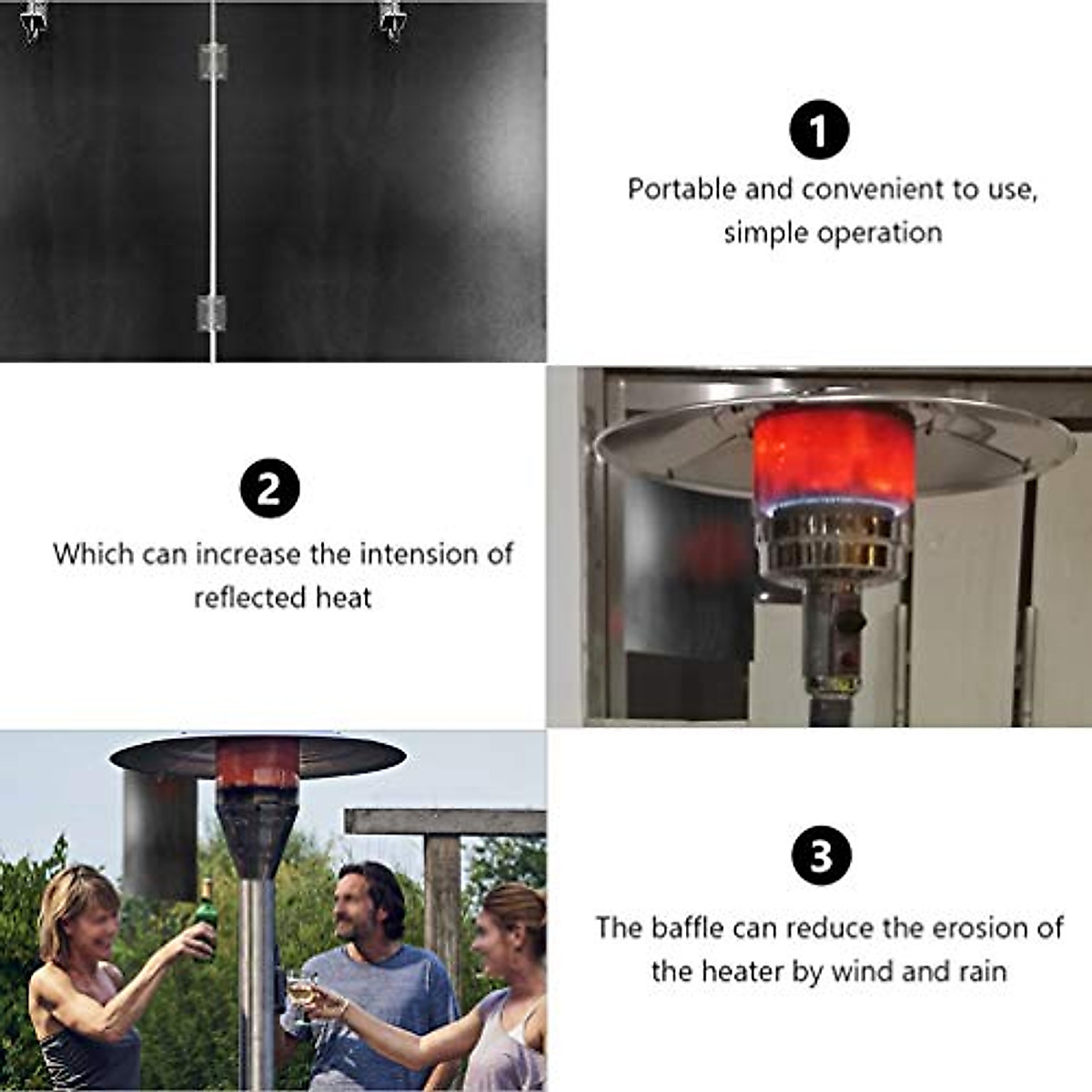 1

Portable and convenient to use, simple operation

2

Which can increase the intension of reflected heat

3

The baffle can reduce the erosion of the heater by wind and rain