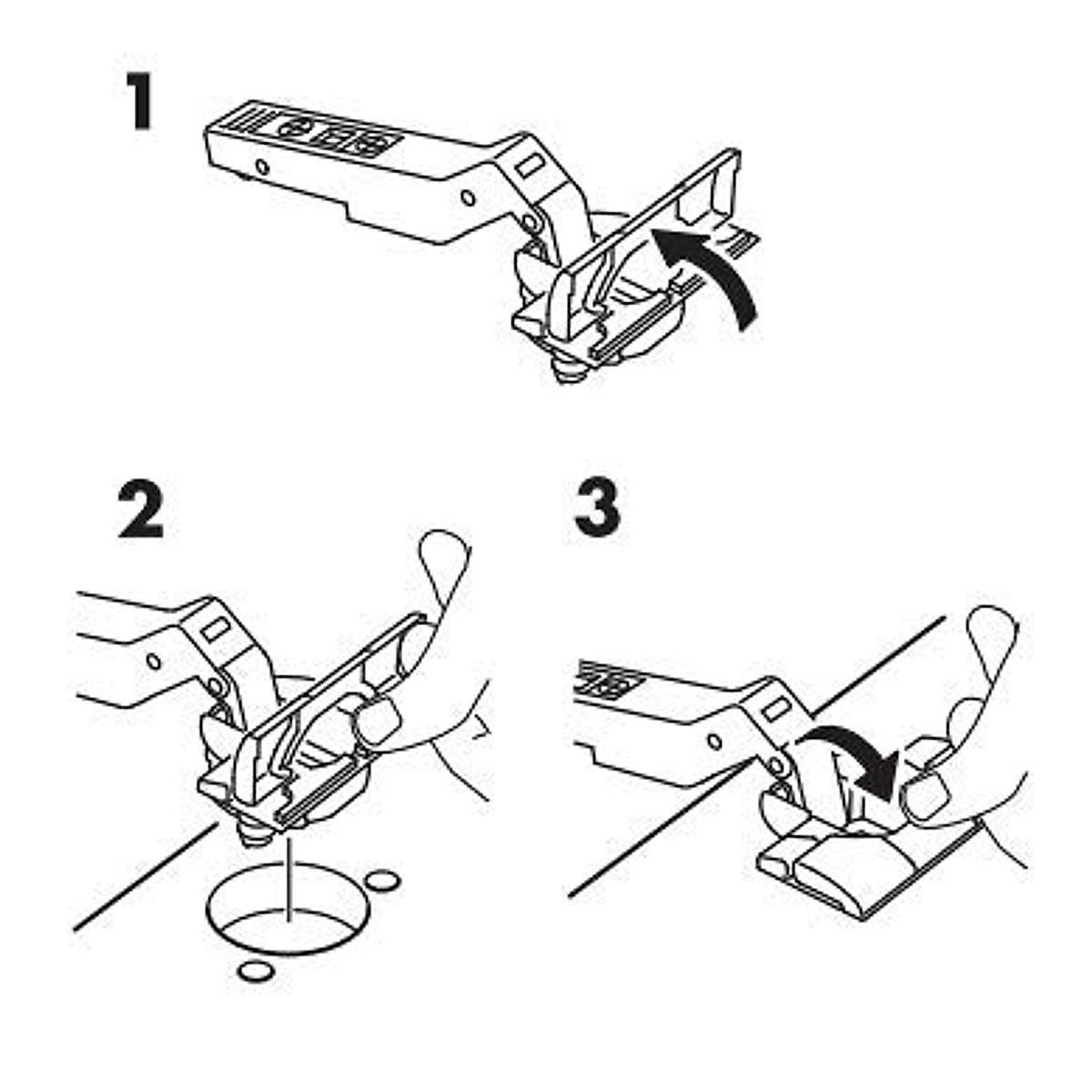 1

2

3