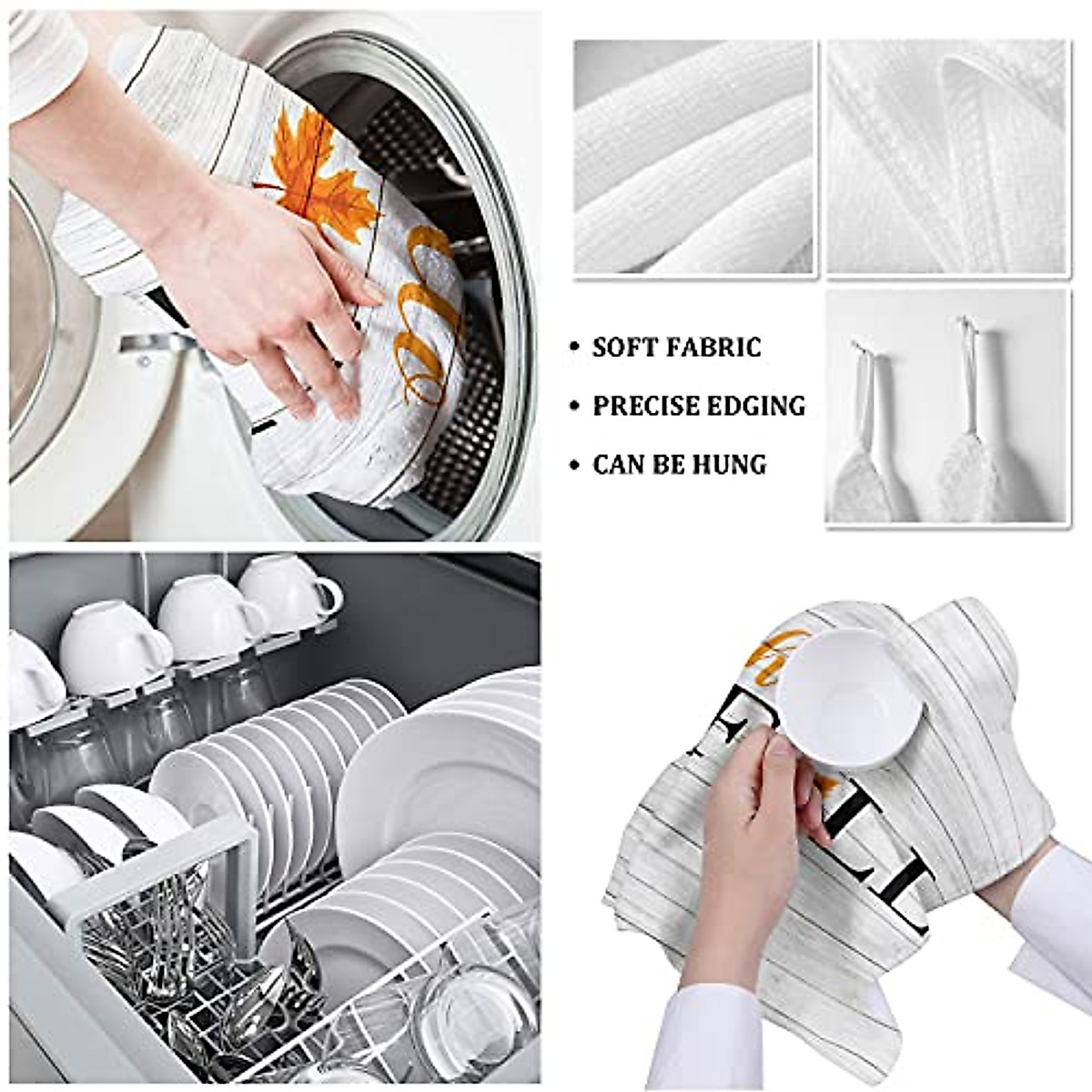 • SOFT FABRIC
• PRECISE EDGING
• CAN BE HUNG