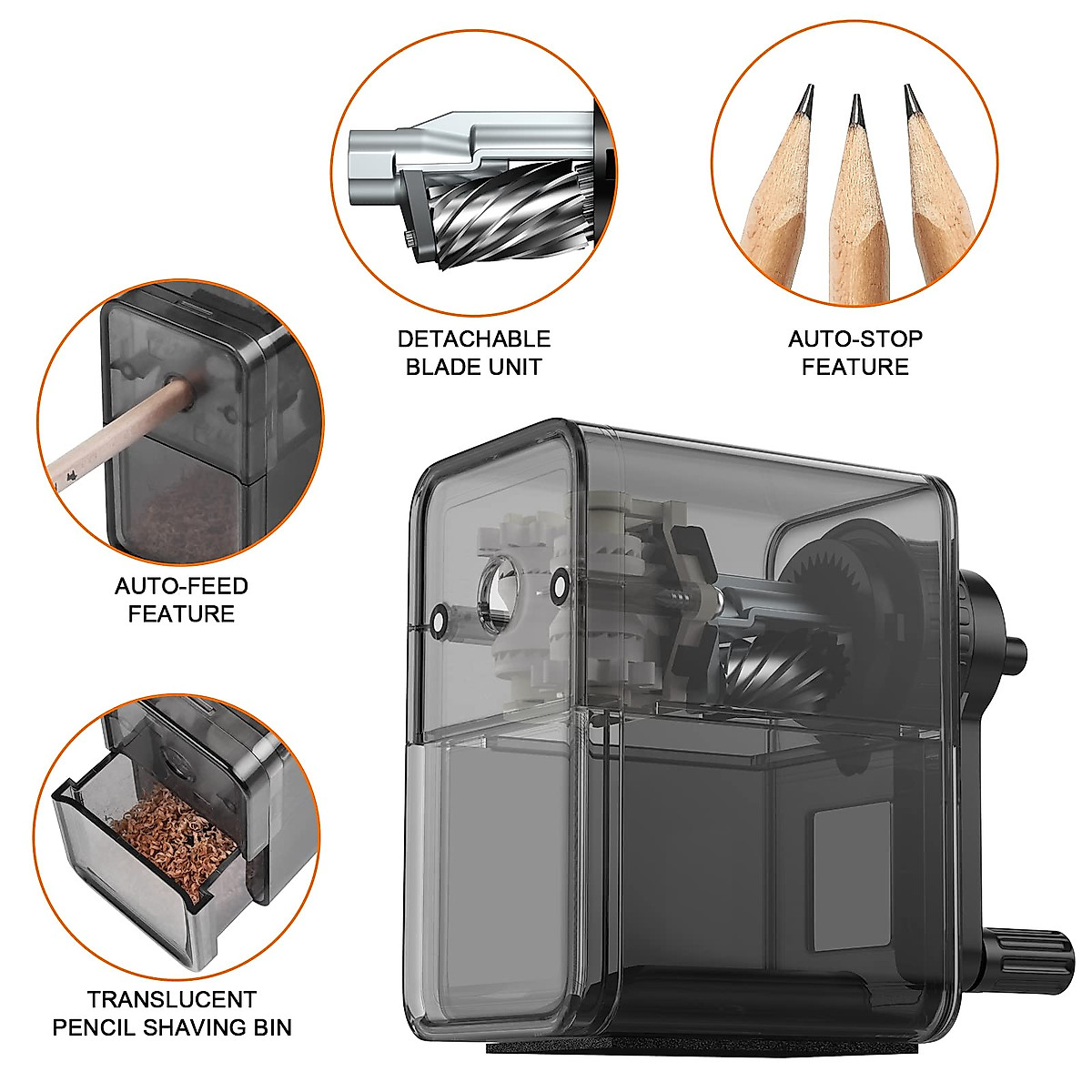 DETACHABLE BLADE UNIT

AUTO-STOP FEATURE

AUTO-FEED FEATURE

TRANSLUCENT PENCIL SHAVING BIN