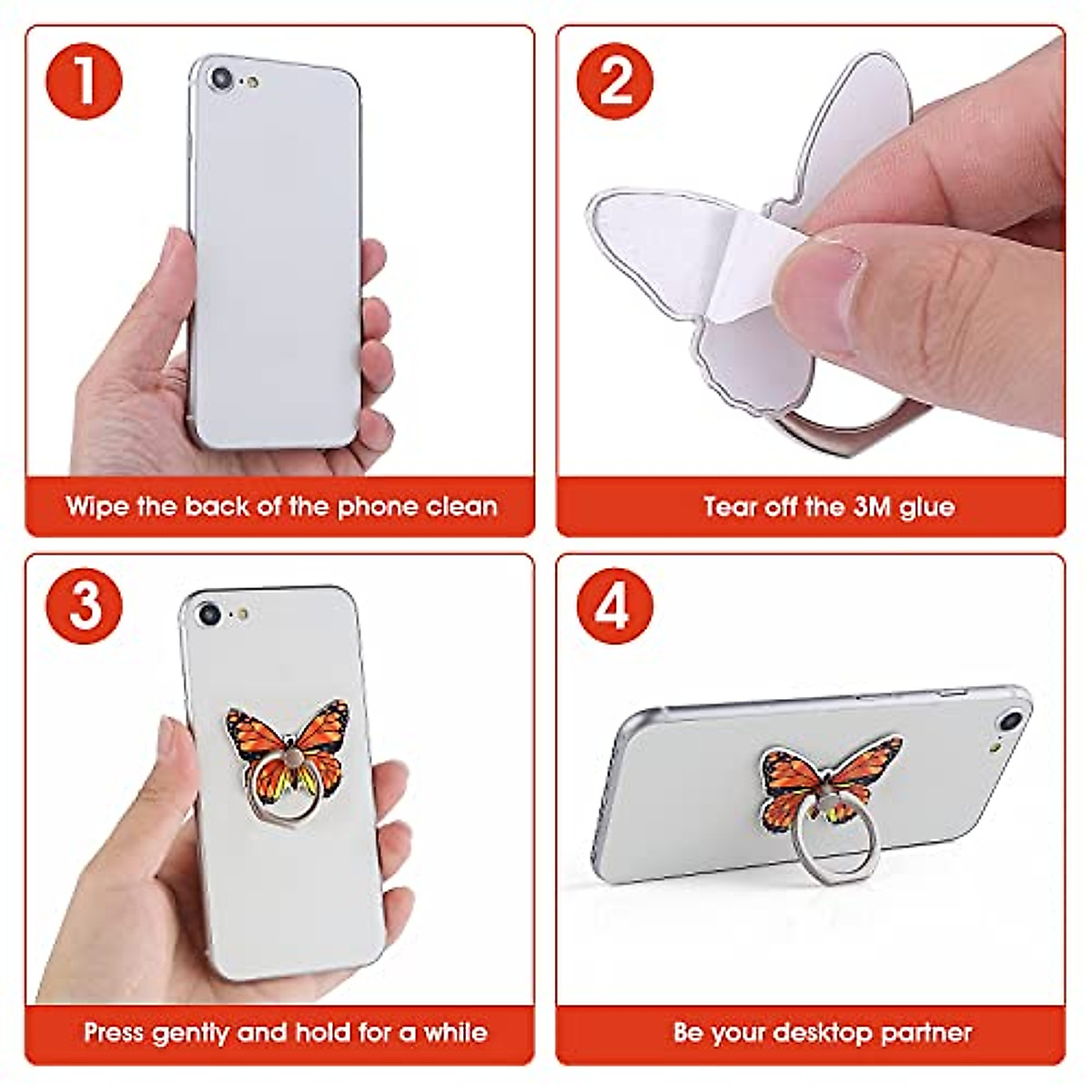 1

Wipe the back of the phone clean

2

Tear off the 3M glue

3

Press gently and hold for a while

4

Be your desktop partner