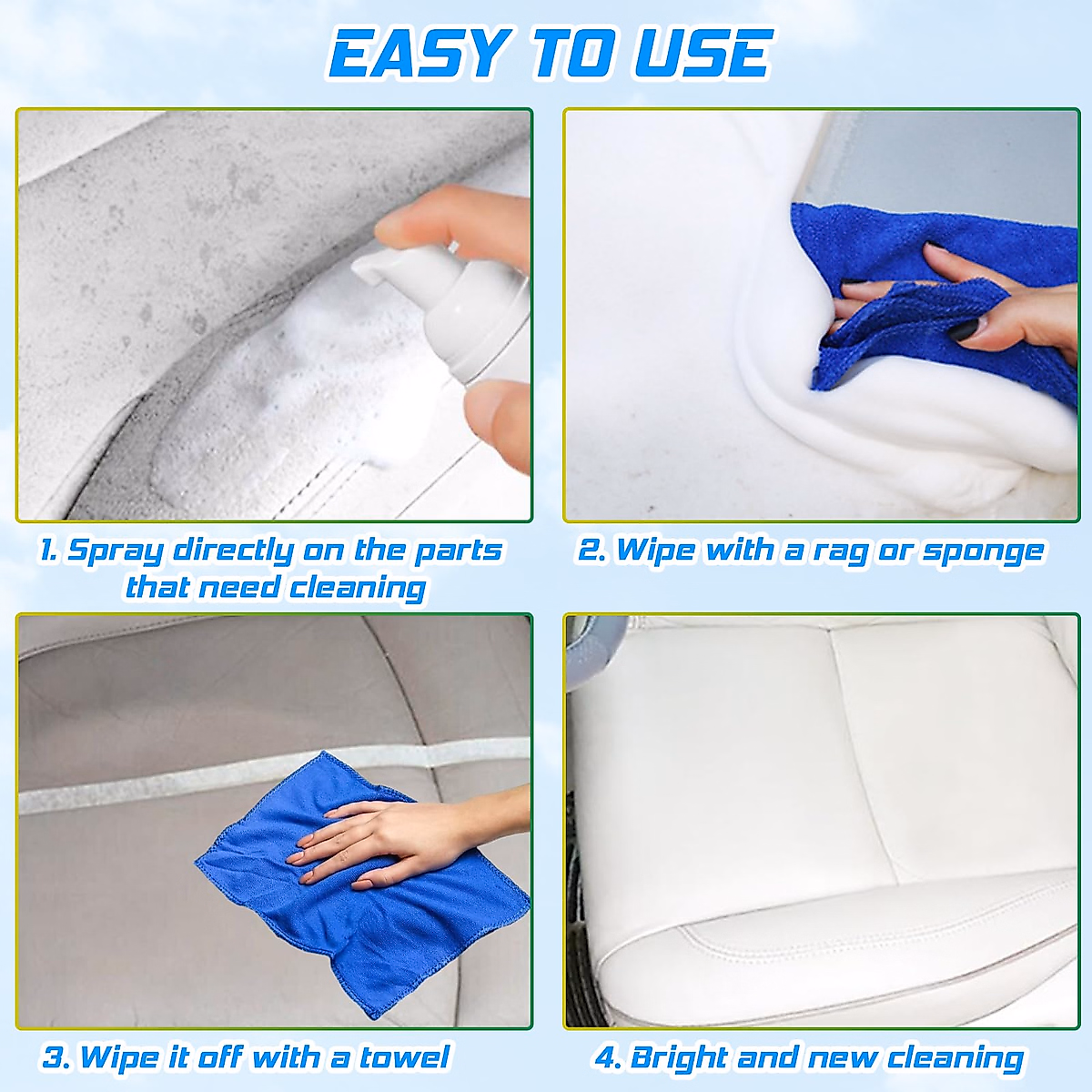 EASY TO USE

1. Spray directly on the parts that need cleaning

2. Wipe with a rag or sponge

3. Wipe it off with a towel

4. Bright and new cleaning