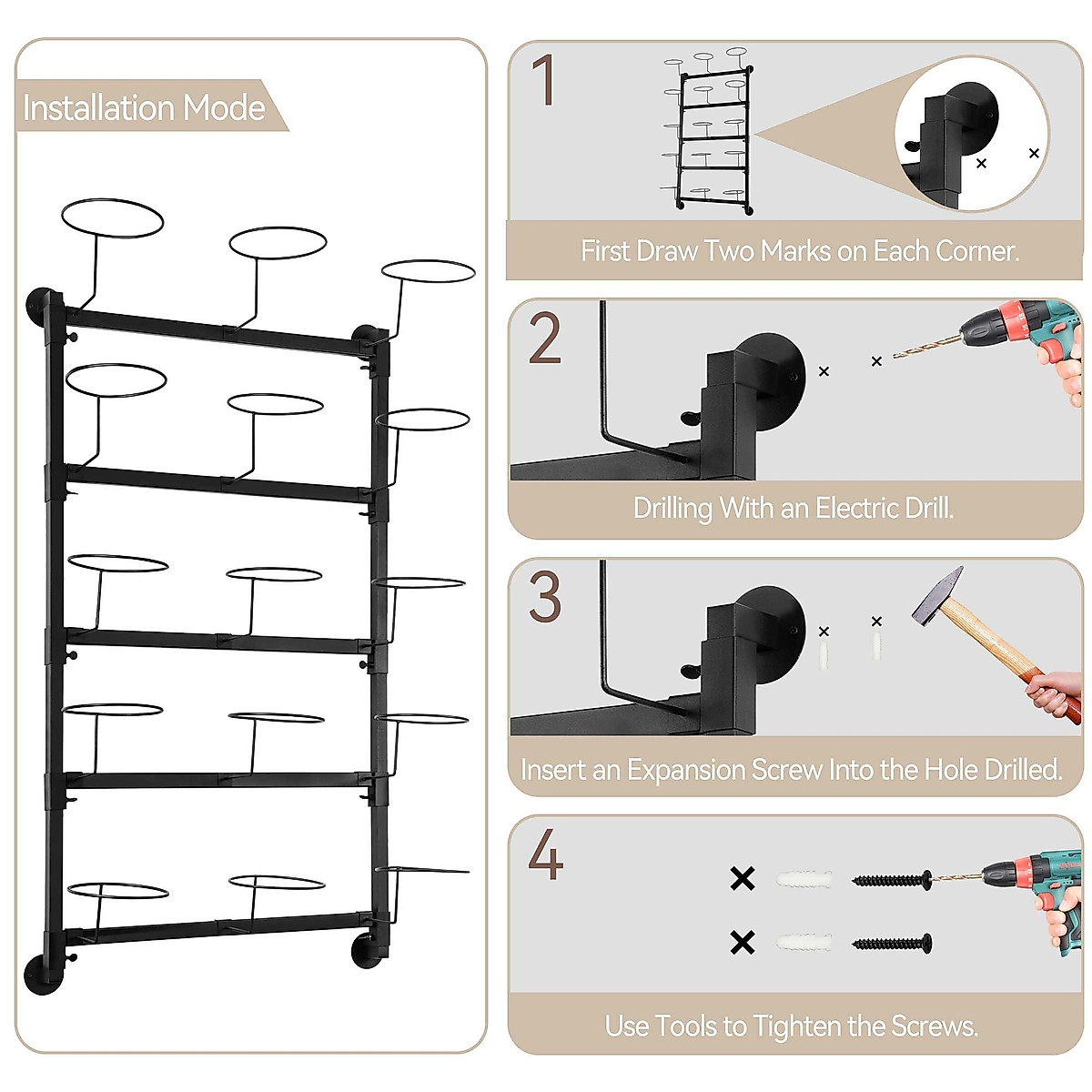 Installation Mode

1

First Draw Two Marks on Each Corner.

2

Drilling With an Electric Drill.

3

Insert an Expansion Screw Into the Hole Drilled.

4

Use Tools to Tighten the Screws.