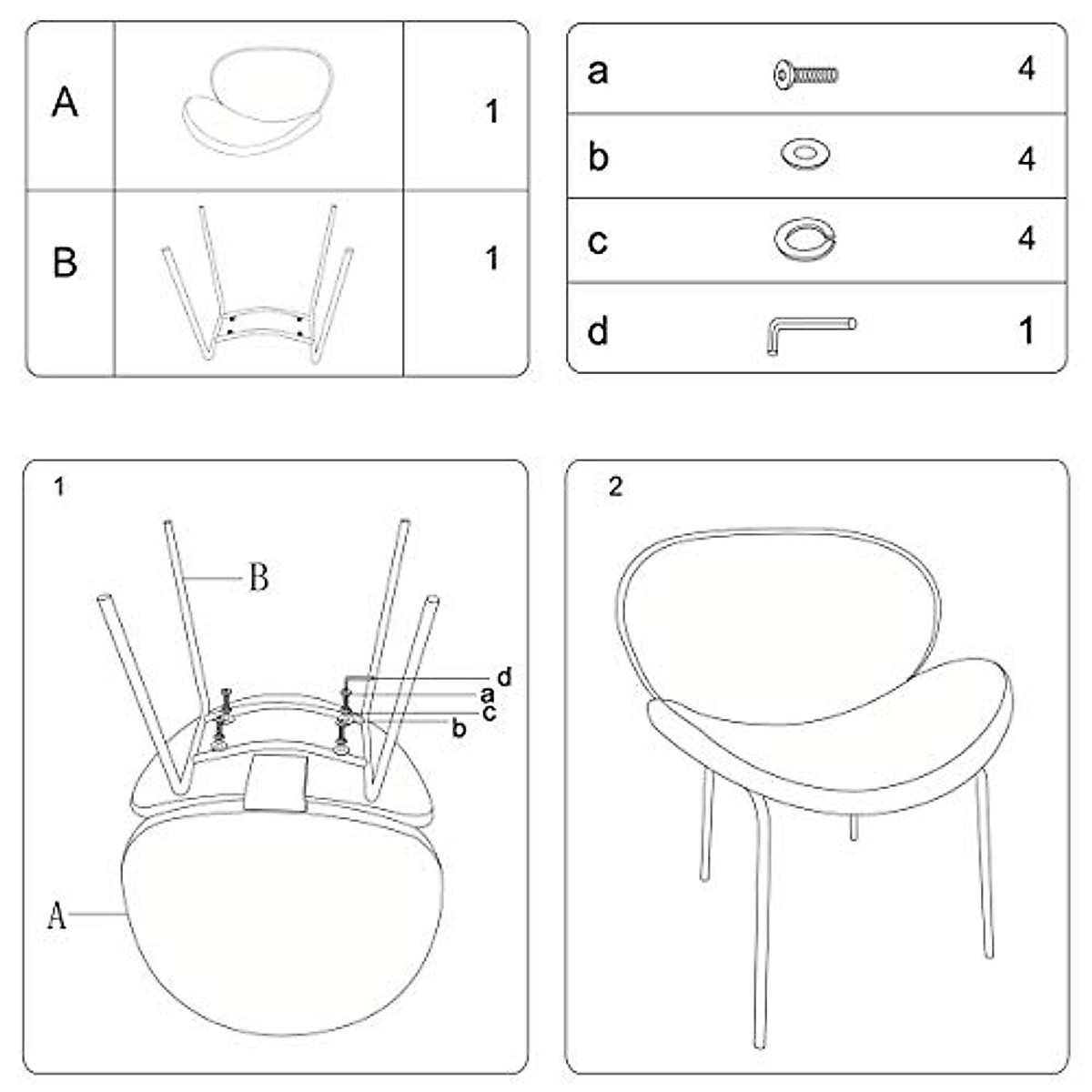 | A | | 1 |
|---|---|---|
| B | | 1 |

| a | | 4 |
|---|---|---|
| b | | 4 |
| c | | 4 |
| d | | 1 |

1

B

d
a
c
b

A

2