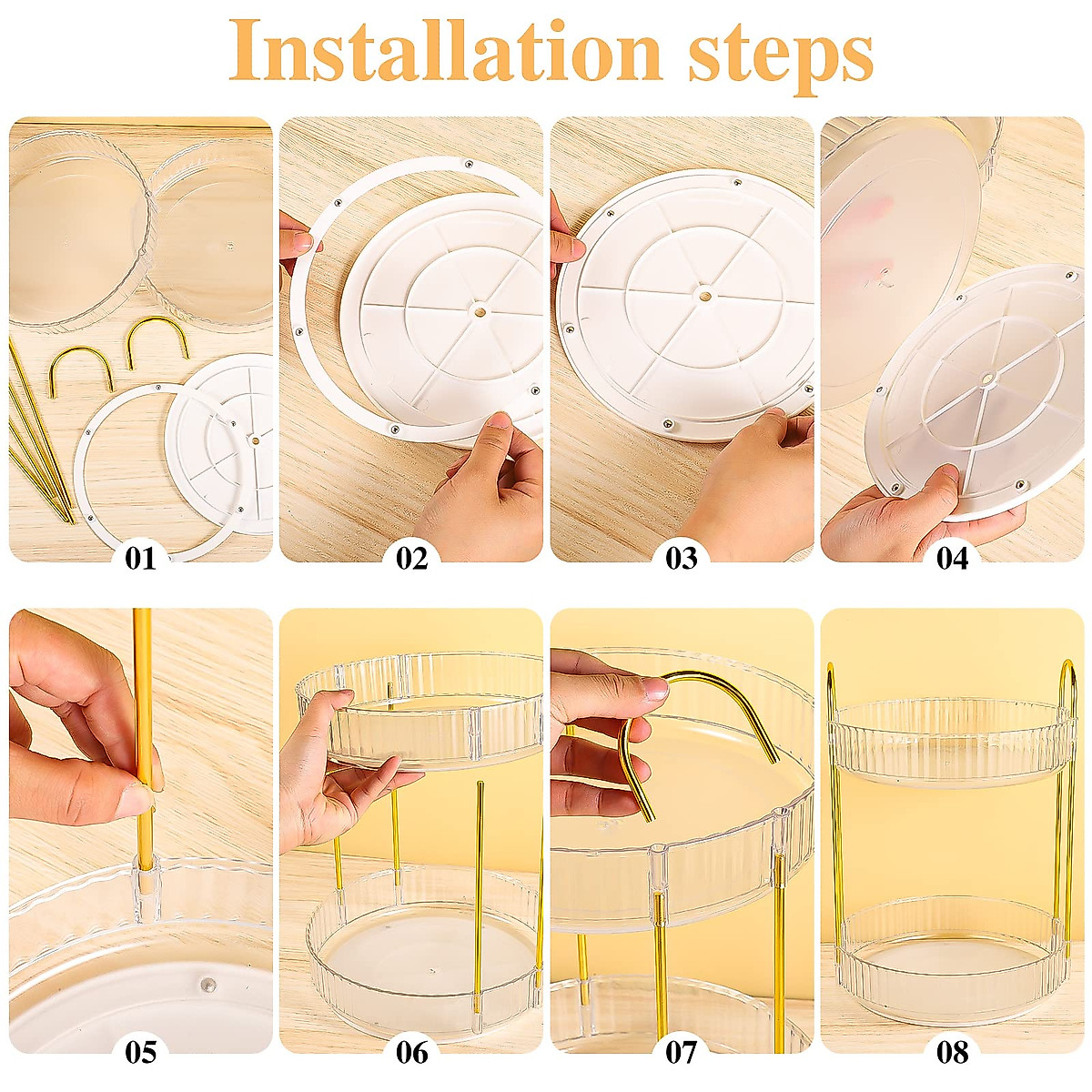 Installation steps

01

02

03

04

05

06

07

08