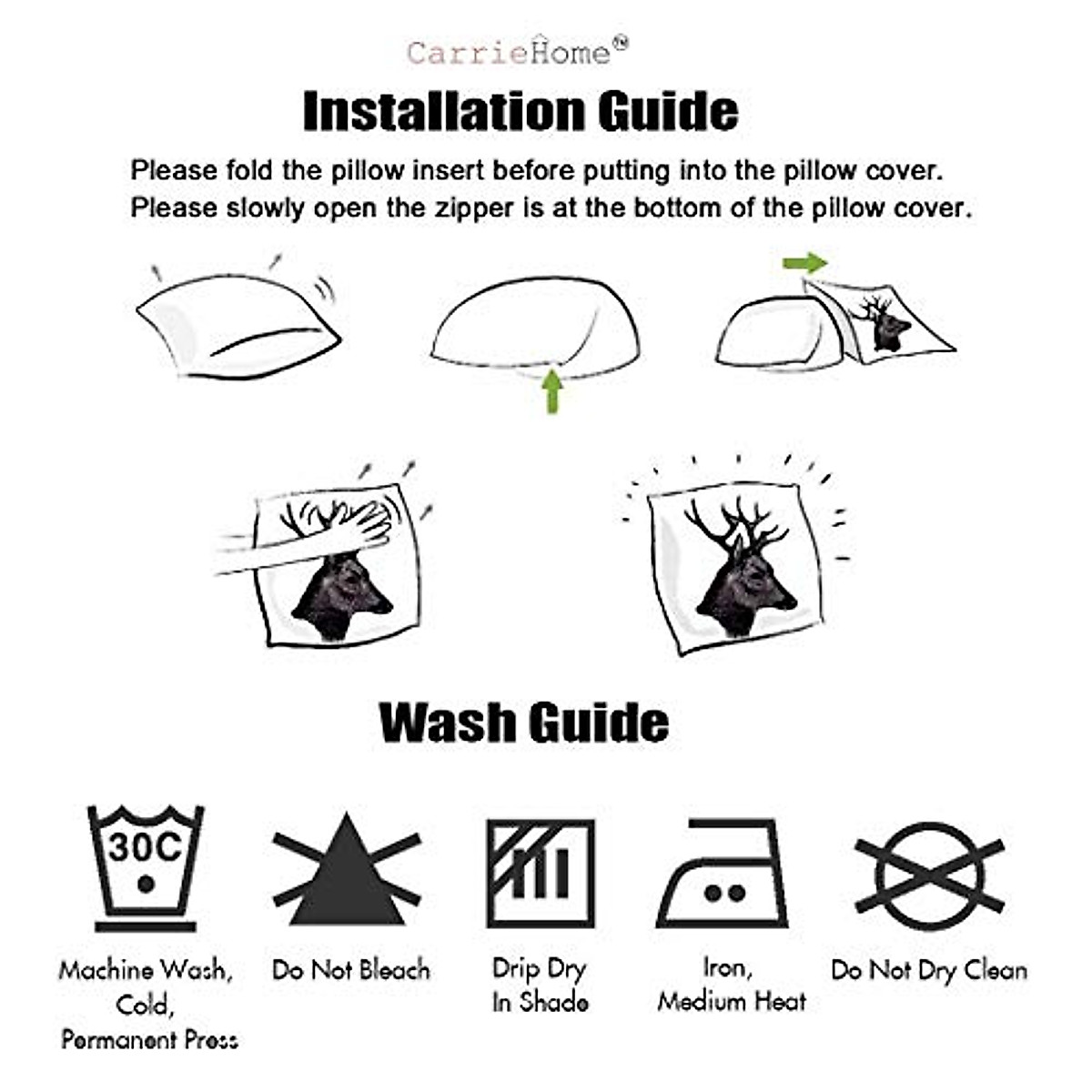 CarrieHome™

Installation Guide

Please fold the pillow insert before putting into the pillow cover.
Please slowly open the zipper is at the bottom of the pillow cover.

Wash Guide

30C

Machine Wash, Cold, Permanent Press

Do Not Bleach

Drip Dry In Shade

Iron, Medium Heat

Do Not Dry Clean